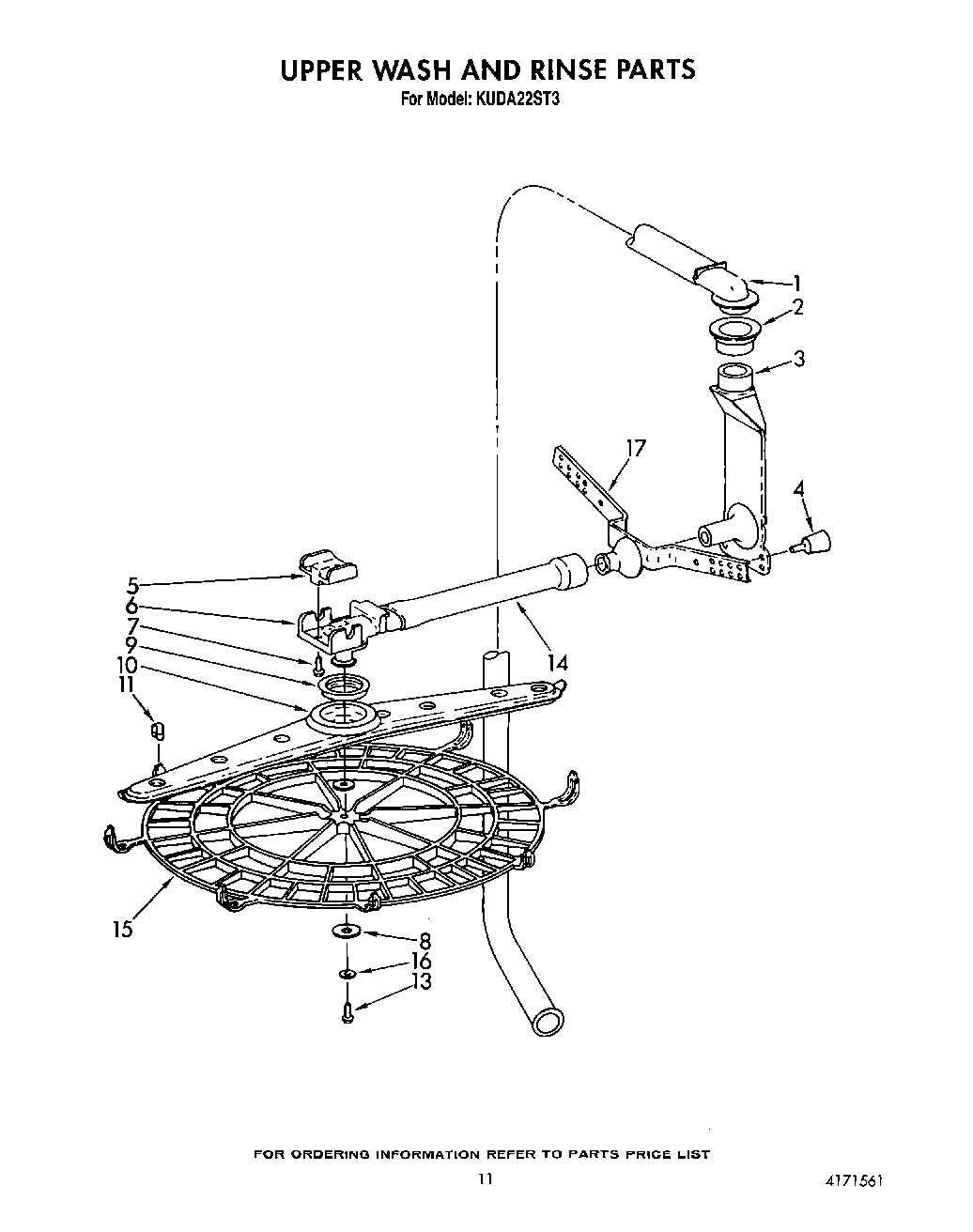 UPPER WASH AND RINSE PARTS
For Model: KUDA22ST3

1
2
3
17
4
5
6
7
9
10
11
14
15
8
16
13

FOR ORDERING INFORMATION REFER TO PARTS PRICE LIST

11

4171561