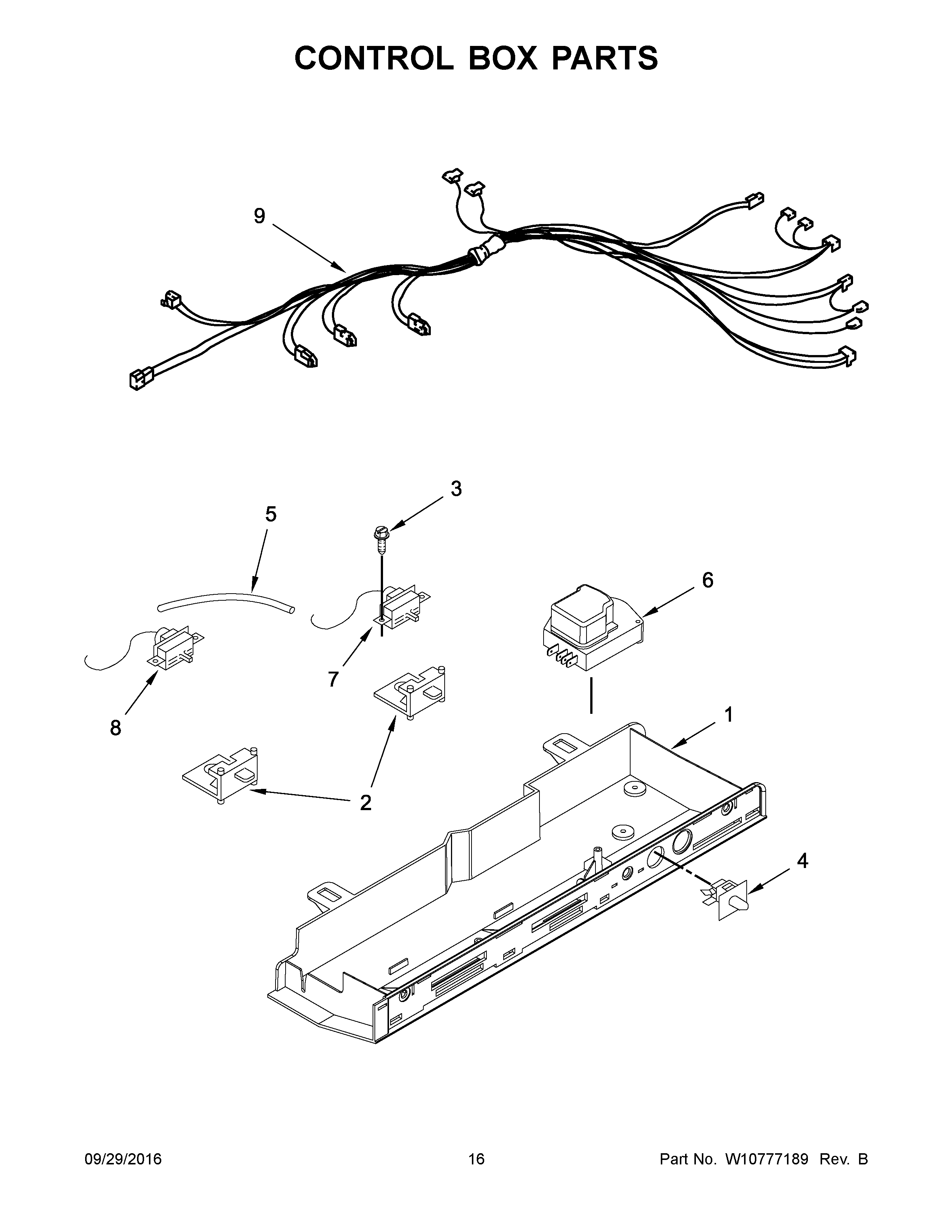 CONTROL BOX PARTS

9

3

5

6

7

8

1

2

4

09/29/2016

16

Part No. W10777189 Rev. B