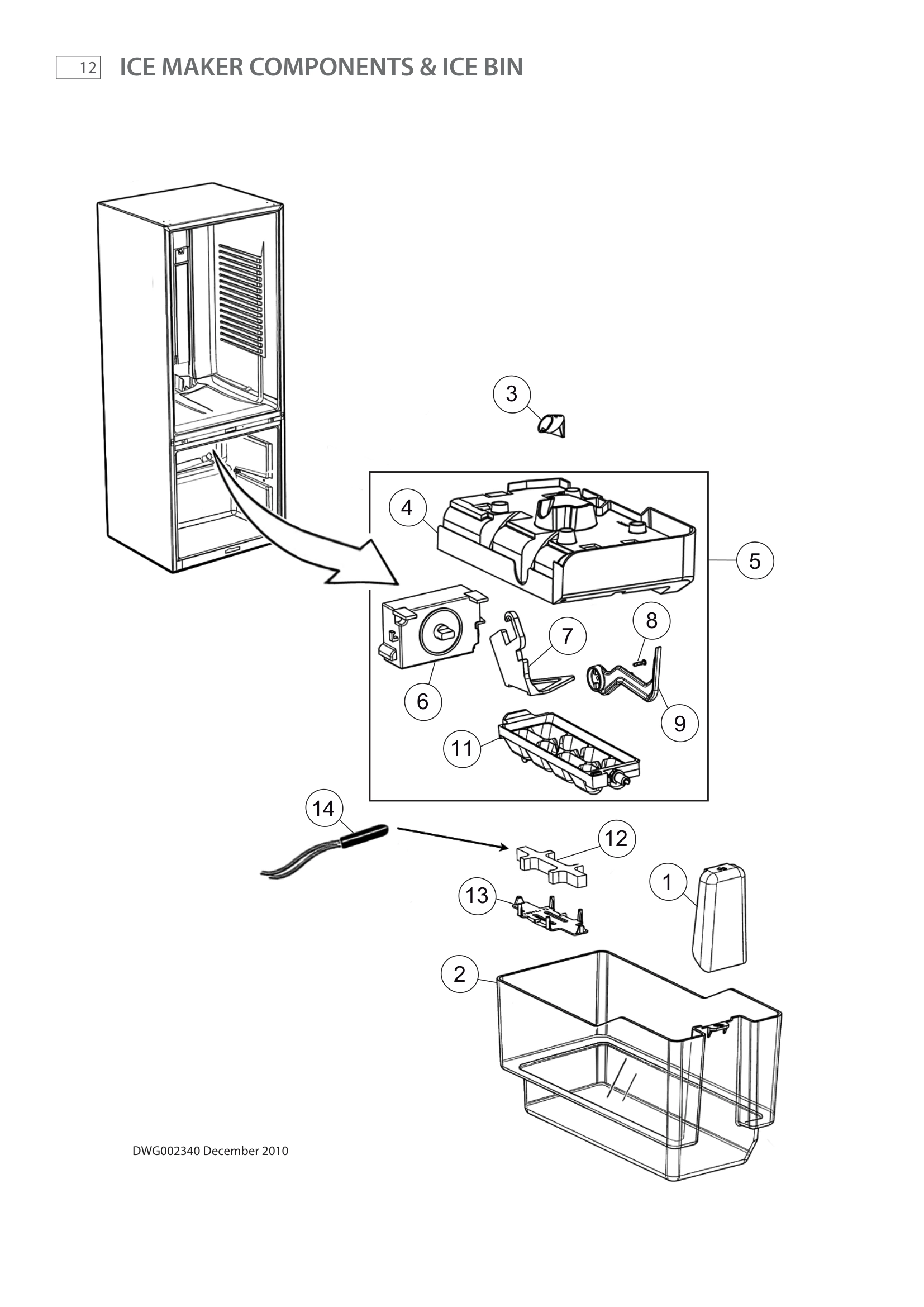 12 ICE MAKER COMPONENTS & ICE BIN

3

4

5

8

7

6

9

11

14

12

1

13

2

DWG002340 December 2010