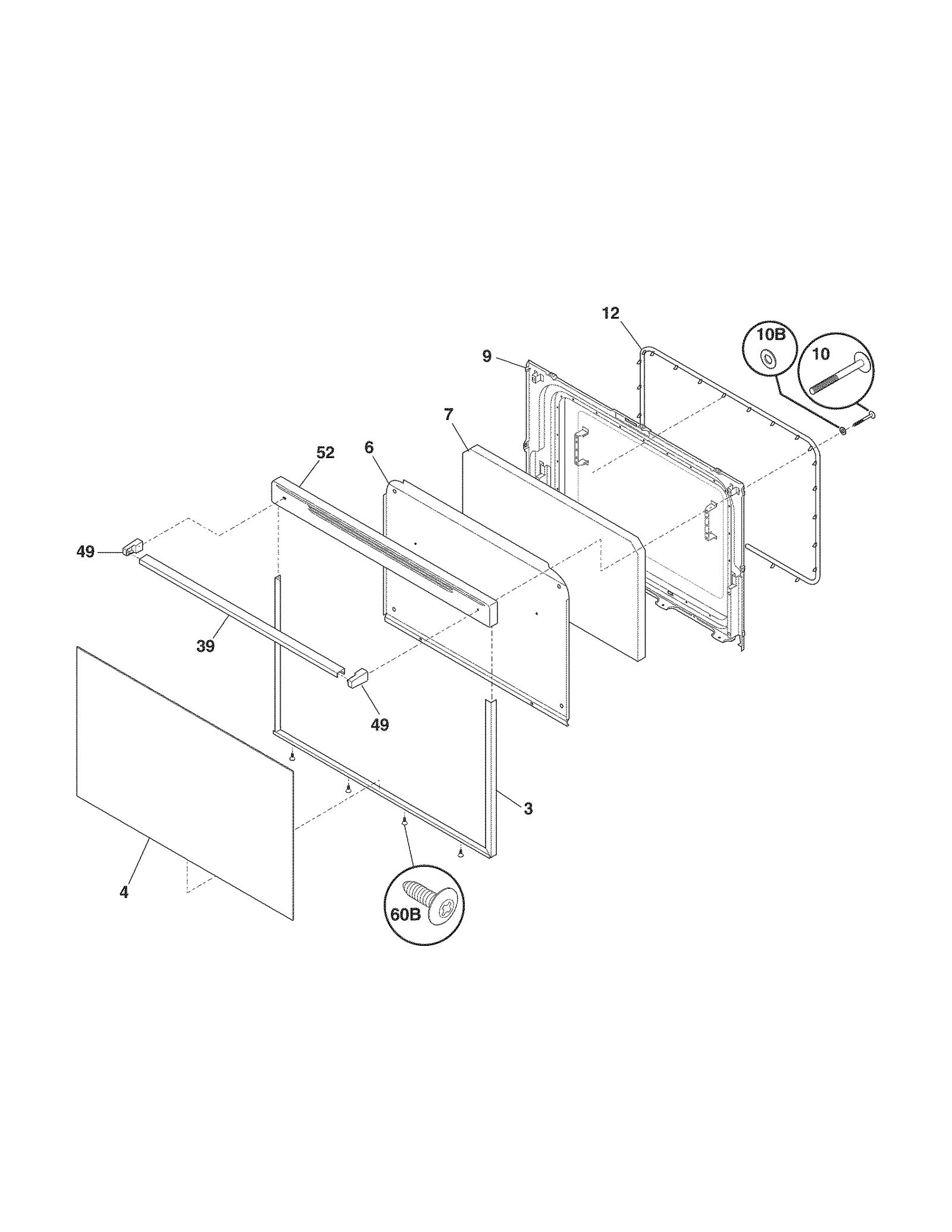 12
10B
10
9
7
52
6
49
39
49
3
4
60B