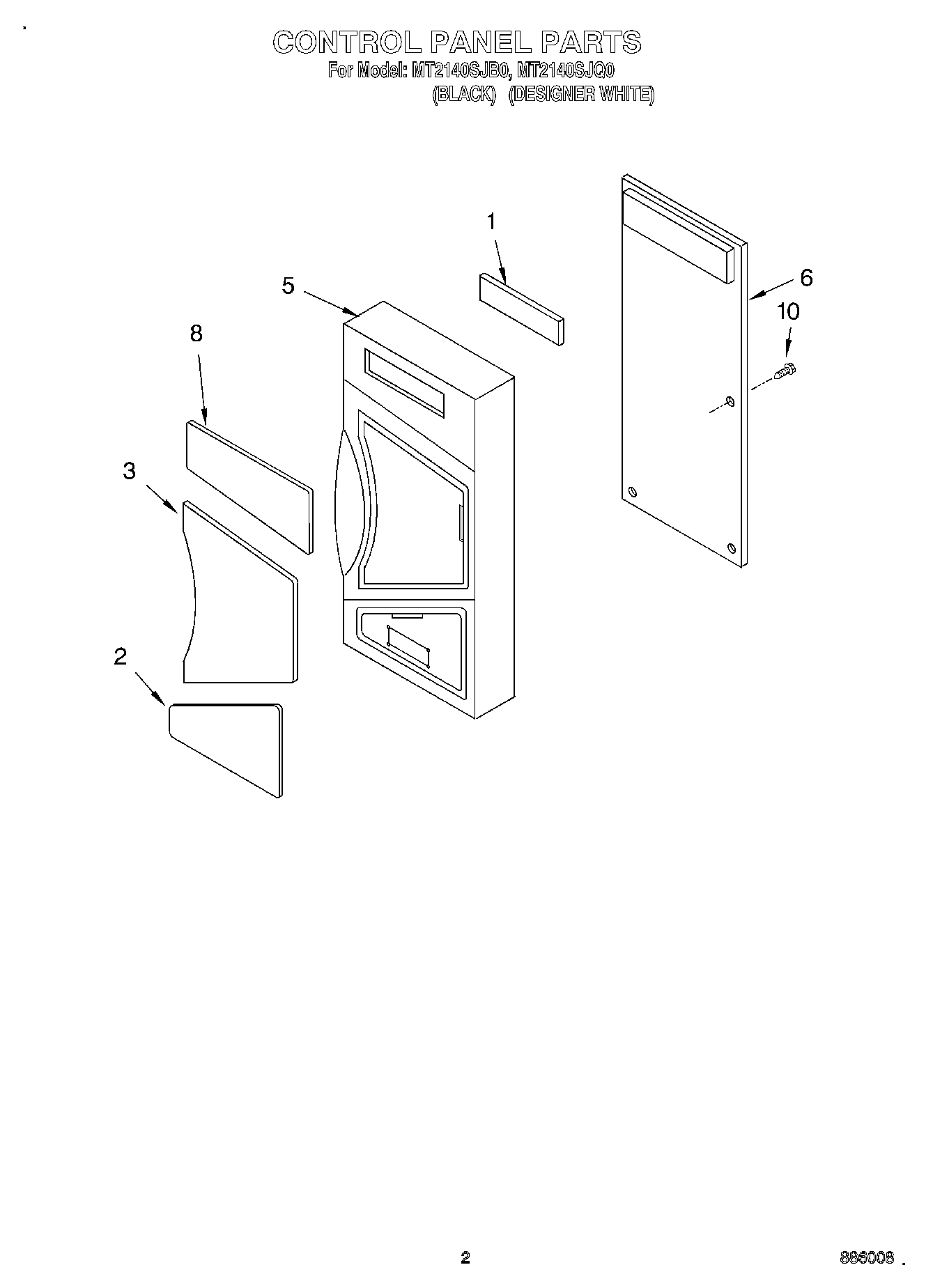 CONTROL PANEL PARTS
For Model: MT2140SJB0, MT2140SJQ0
(BLACK) (DESIGNER WHITE)

1
5
6
10
8
3
2

2
886008