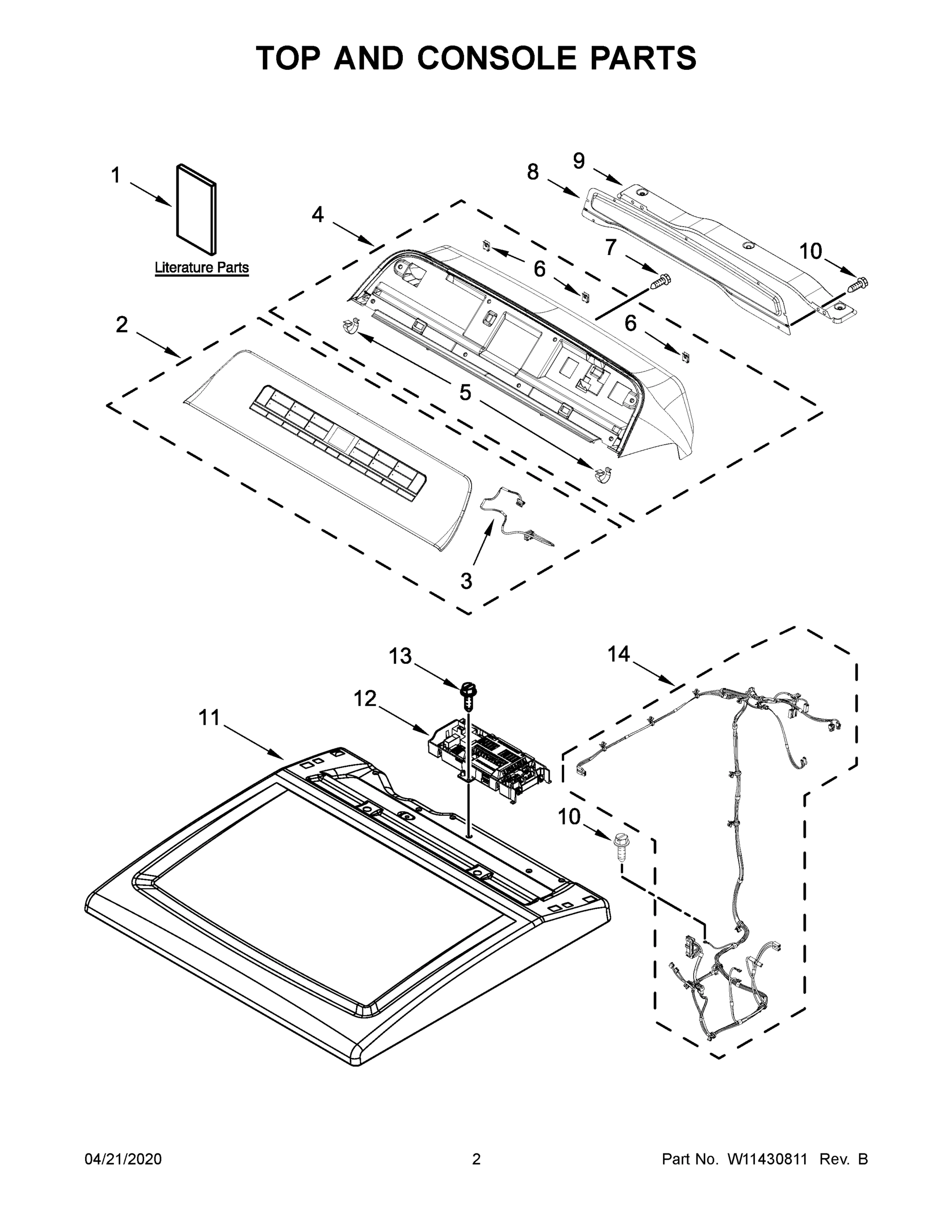 TOP AND CONSOLE PARTS

1

Literature Parts

9
8
4
7
10
6
6
2
5
3

13
14
12
11
10

04/21/2020 2 Part No. W11430811 Rev. B