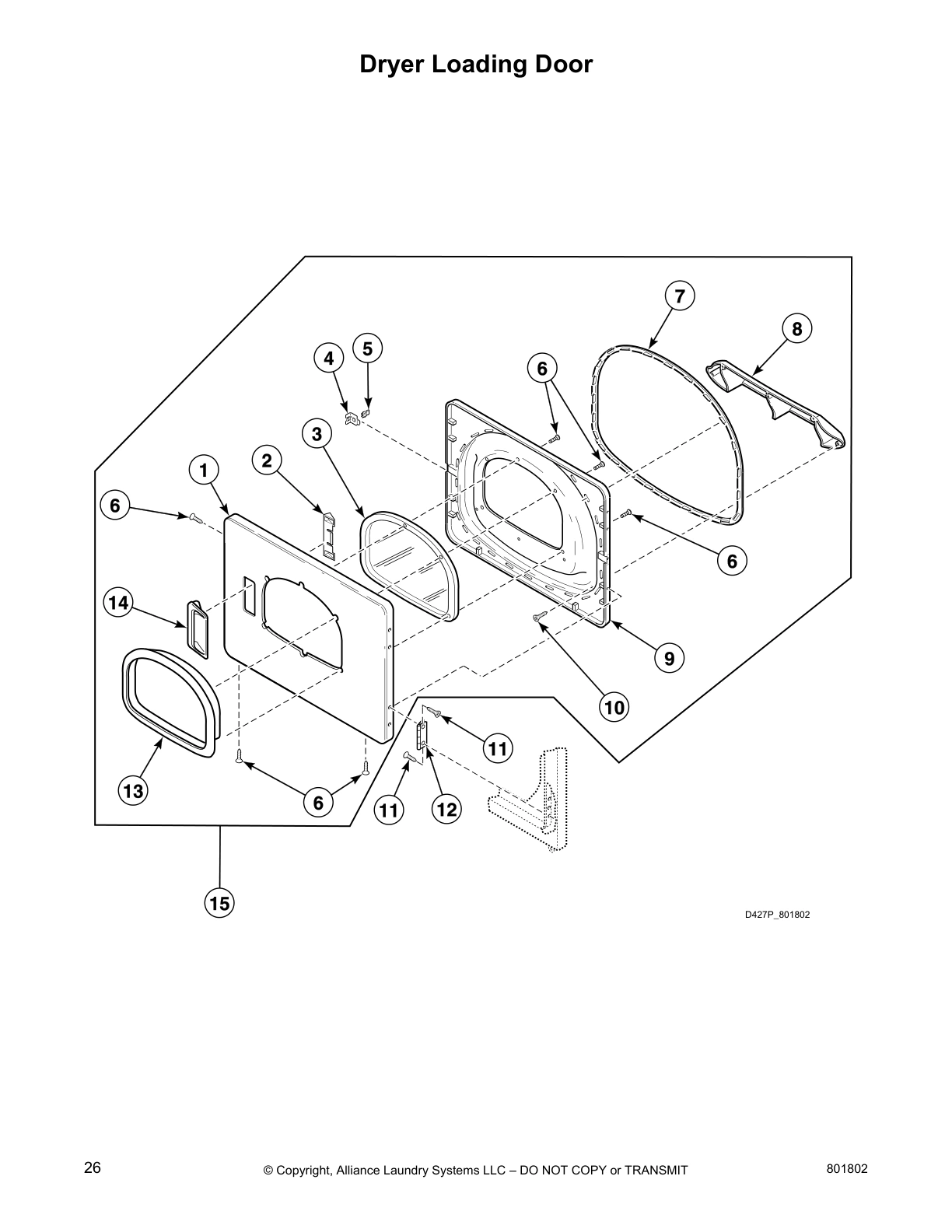 Dryer Loading Door

7

8

4

5

6

3

2

1

6

6

14

9

10

11

13

6

11

12

15

D427P_801802

26

© Copyright, Alliance Laundry Systems LLC – DO NOT COPY or TRANSMIT

801802