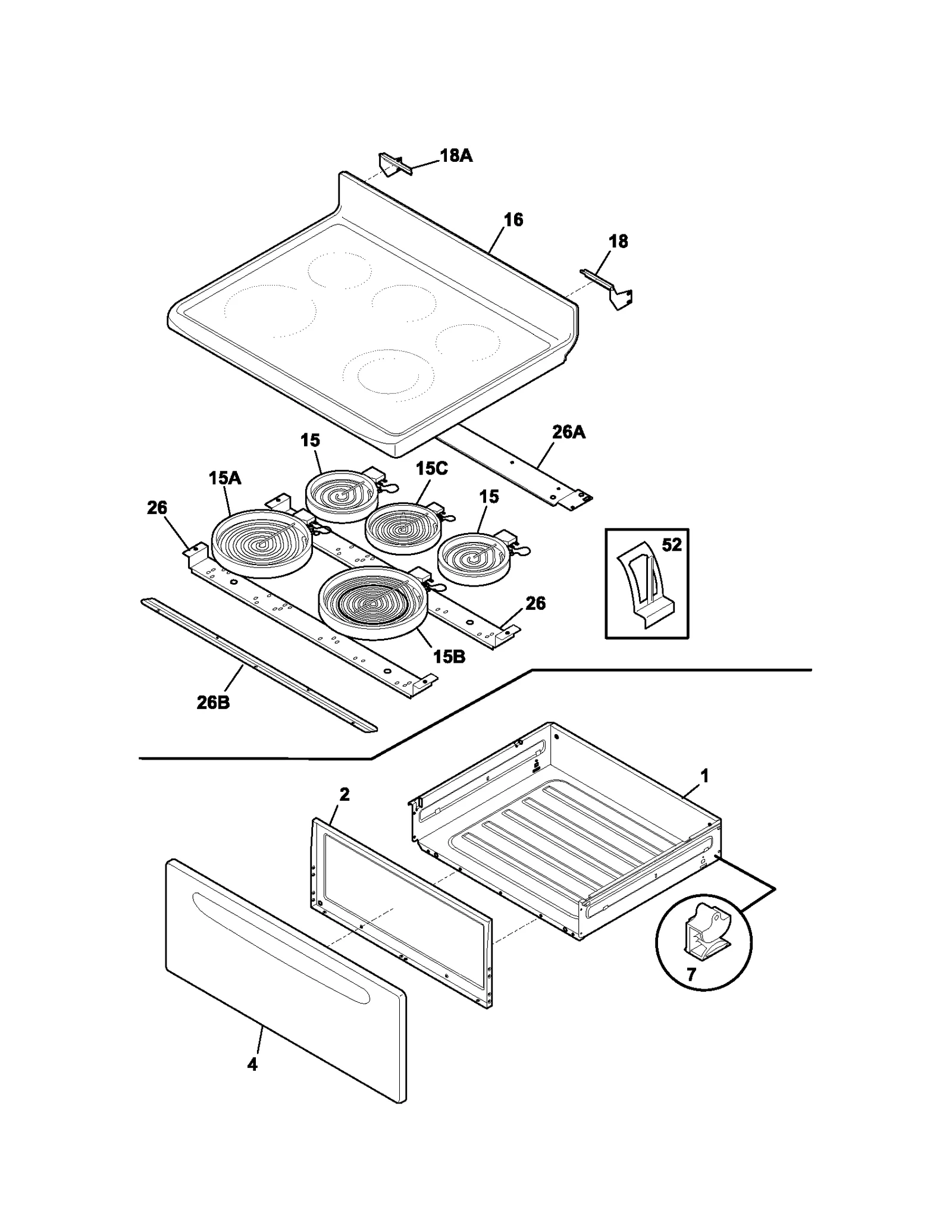 18A
16
18
26A
15
15C
15A
15
26
52
26
15B
26B
1
2
7
4