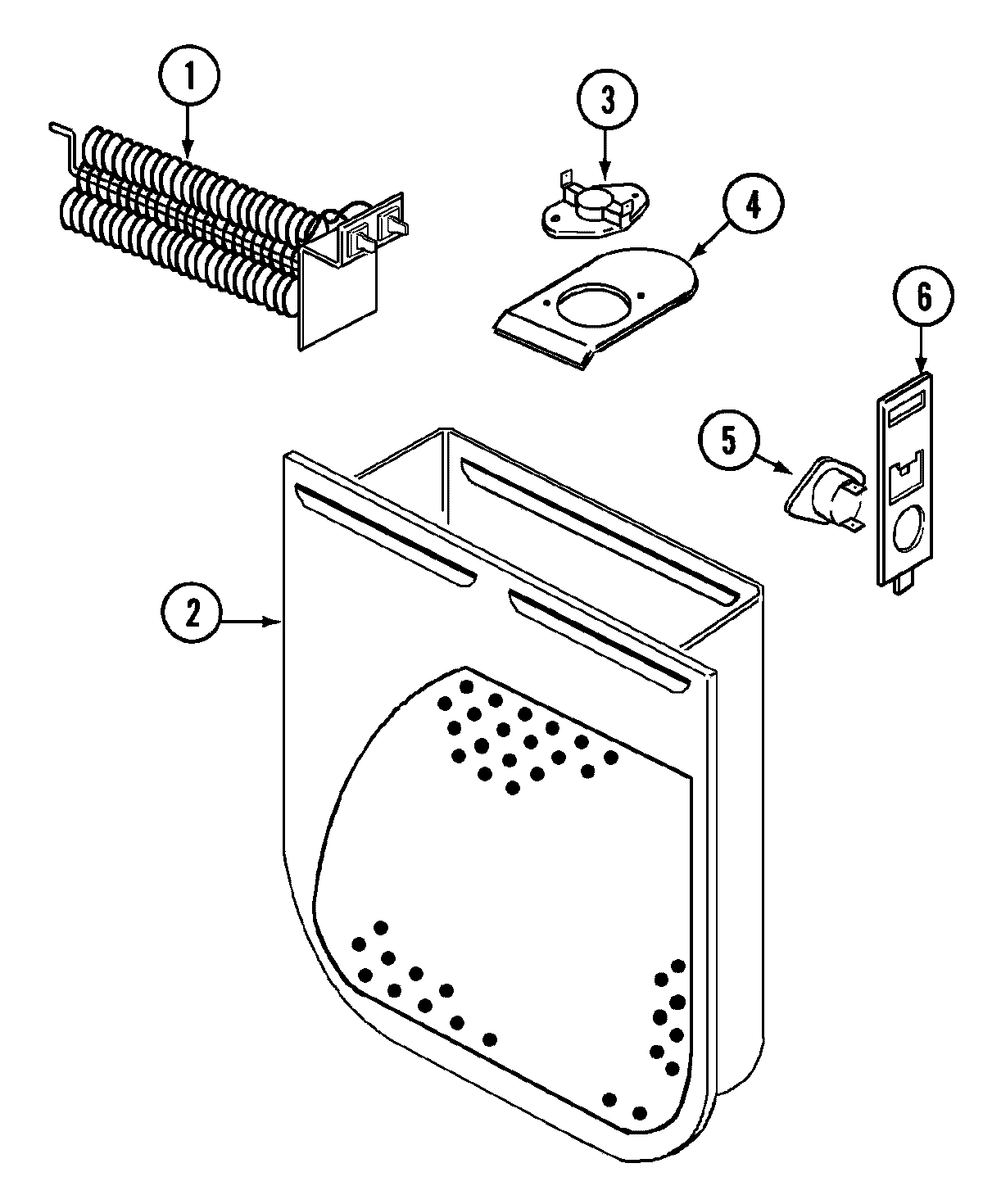 1
3
4
6
5
2