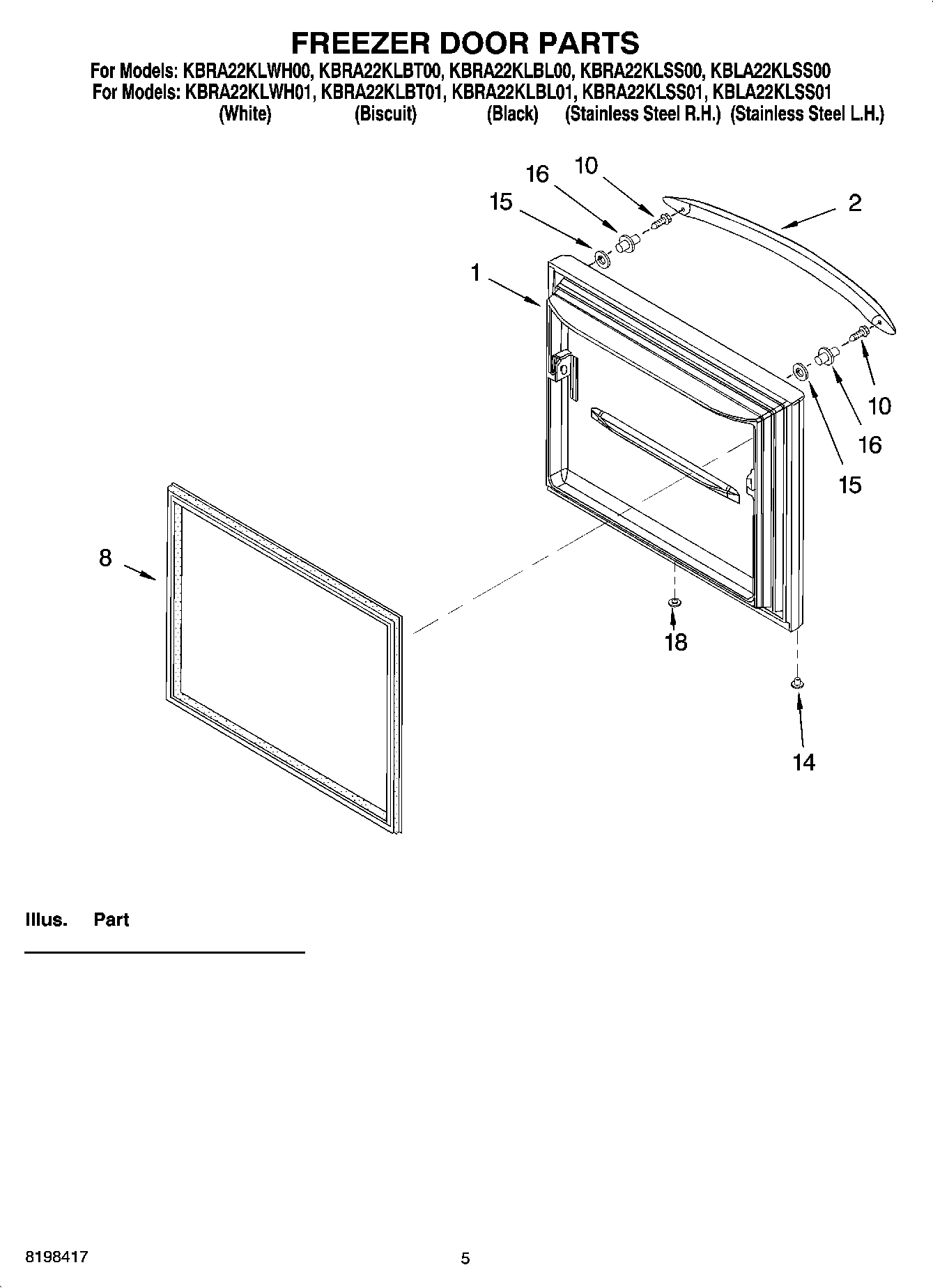 FREEZER DOOR PARTS

For Models: KBRA22KLWH00, KBRA22KLBT00, KBRA22KLBL00, KBRA22KLSS00, KBLA22KLSS00
For Models: KBRA22KLWH01, KBRA22KLBT01, KBRA22KLBL01, KBRA22KLSS01, KBLA22KLSS01
(White) (Biscuit) (Black) (Stainless Steel R.H.) (Stainless Steel L.H.)

16
10
15
2
1
10
16
15
8
18
14

Illus. Part

8198417

5