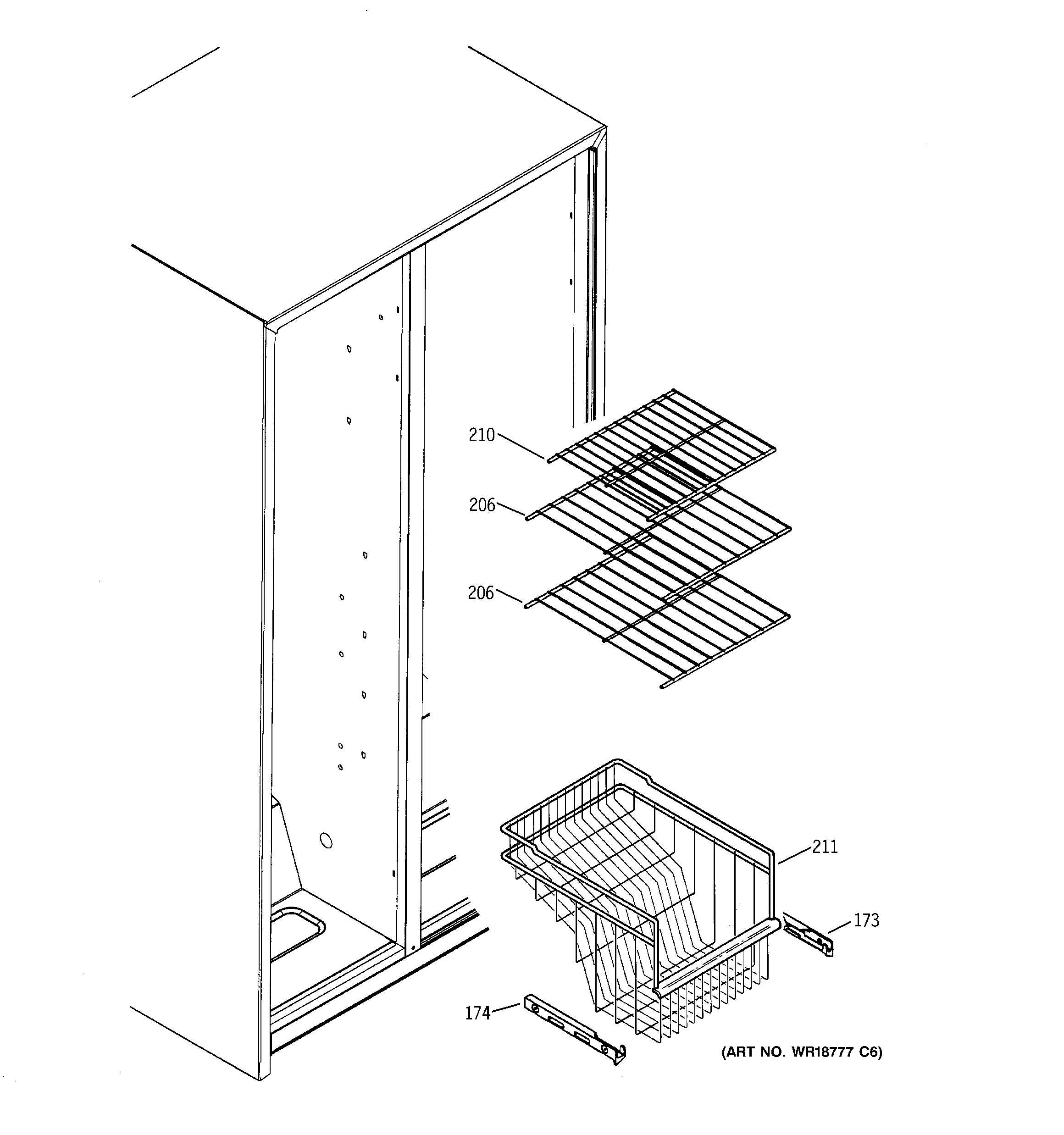 210

206

206

211

173

174

(ART NO. WR18777 C6)