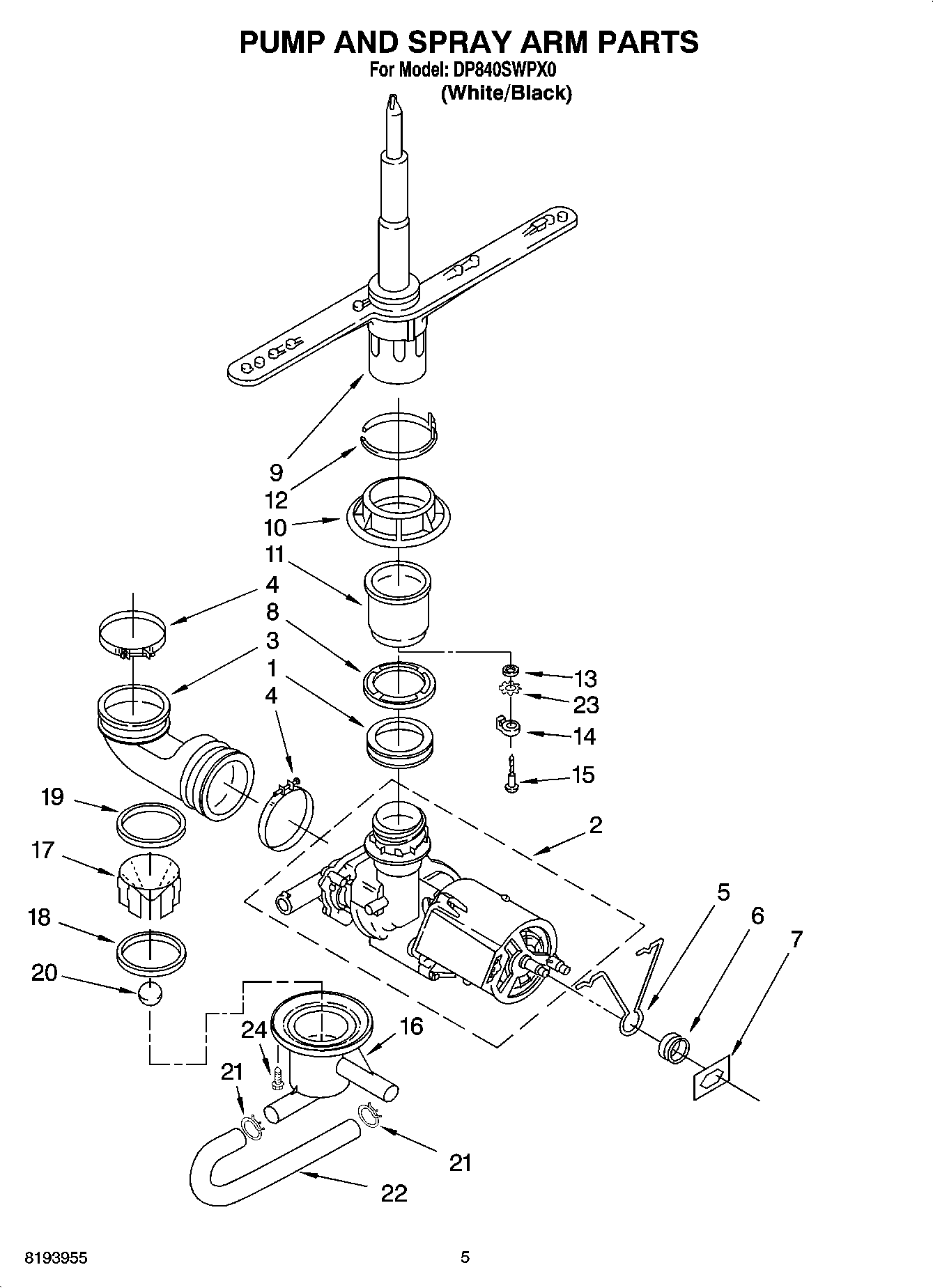 PUMP AND SPRAY ARM PARTS
For Model: DP840SWPX0
(White/Black)

9
12
10
11
4
8
3
1
4
13
23
14
15
19
17
18
20
2
5
6
7
24
16
21
21
22

8193955
5