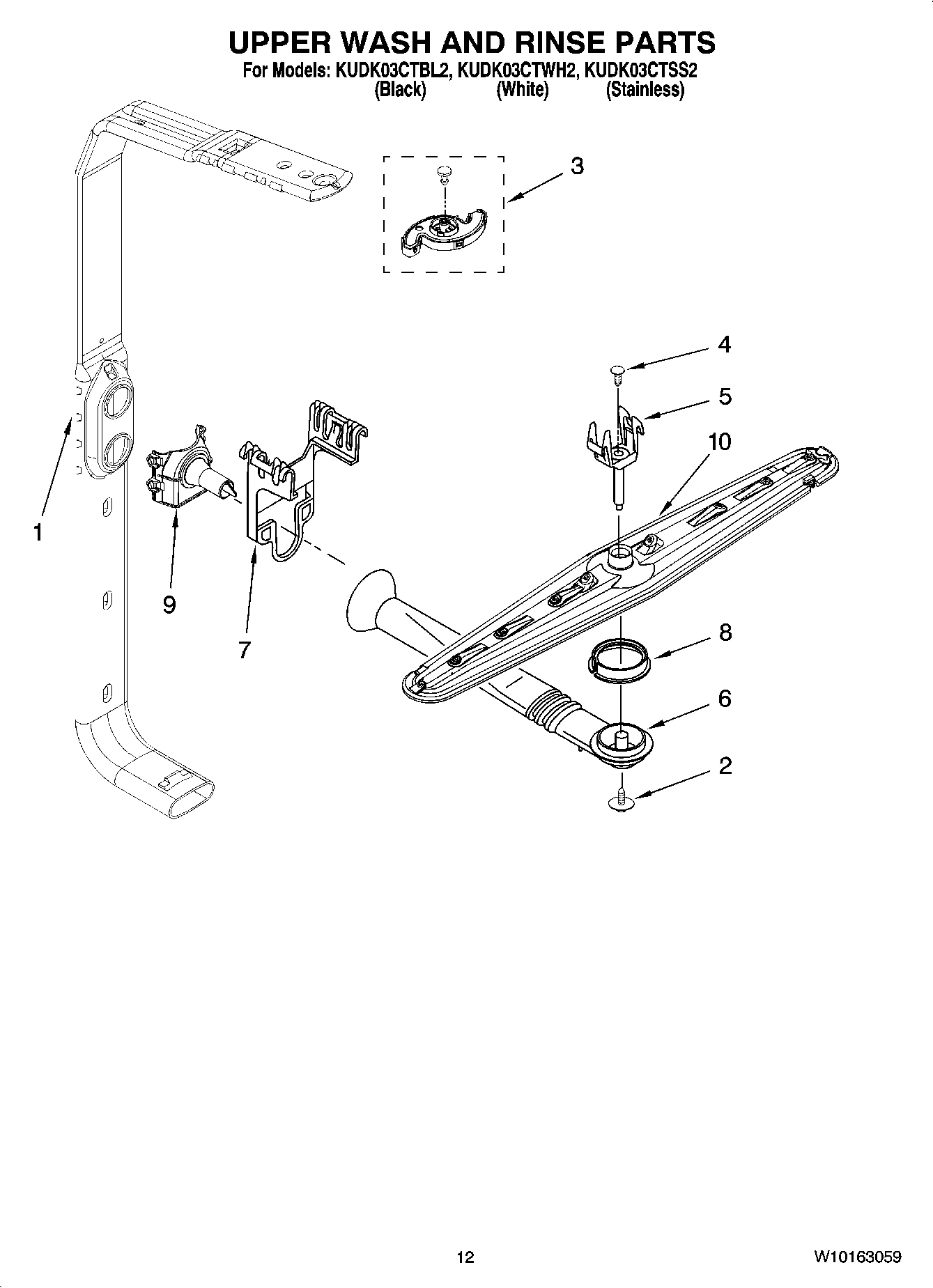 UPPER WASH AND RINSE PARTS
For Models: KUDK03CTBL2, KUDK03CTWH2, KUDK03CTSS2
(Black) (White) (Stainless)

3

4

5

10

1

9

7

8

6

2

12

W10163059