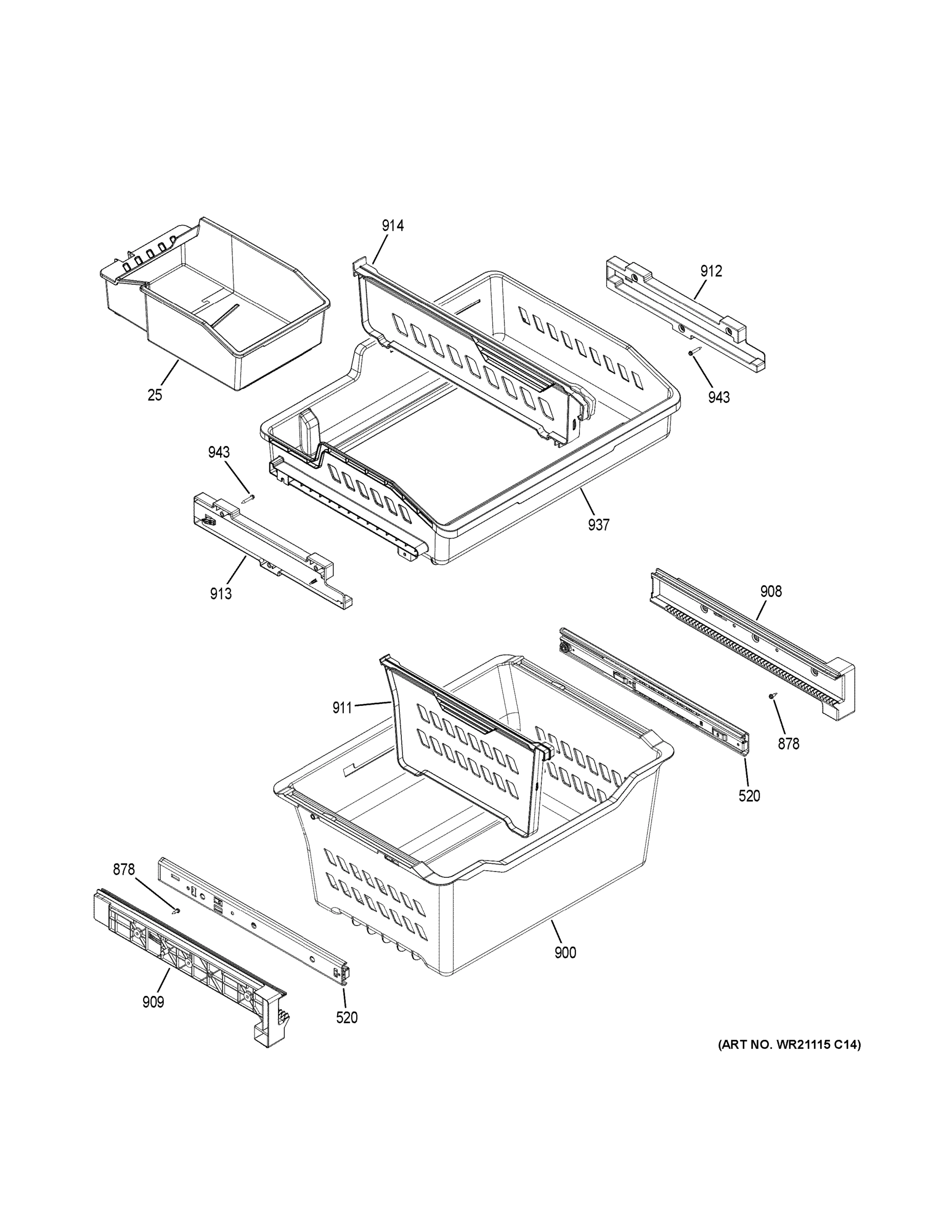 914

912

25

943

943

937

913

908

911

878

520

878

900

909

520

(ART NO. WR21115 C14)