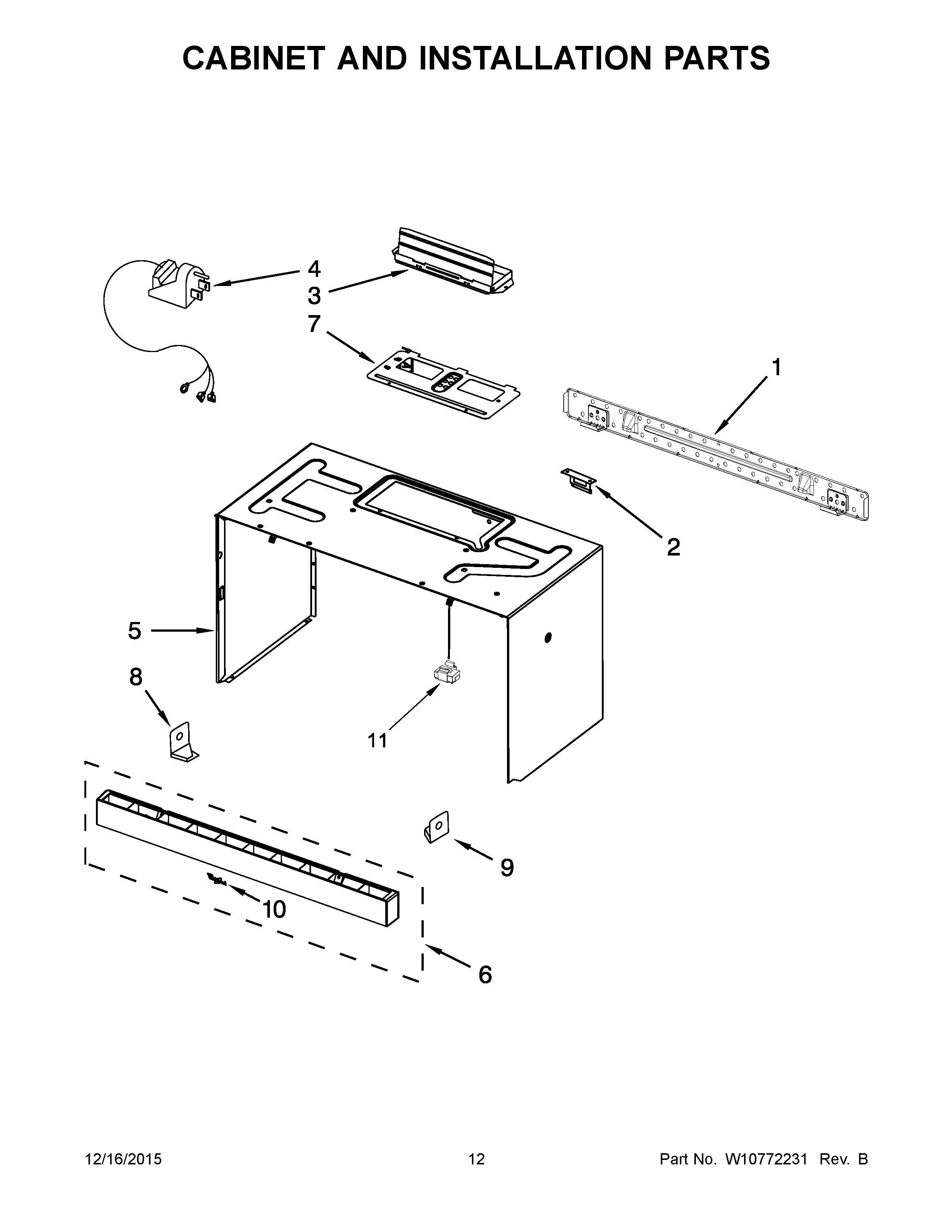 CABINET AND INSTALLATION PARTS

4
3
7
1
2
5
8
11
9
10
6

12/16/2015
12
Part No. W10772231 Rev. B