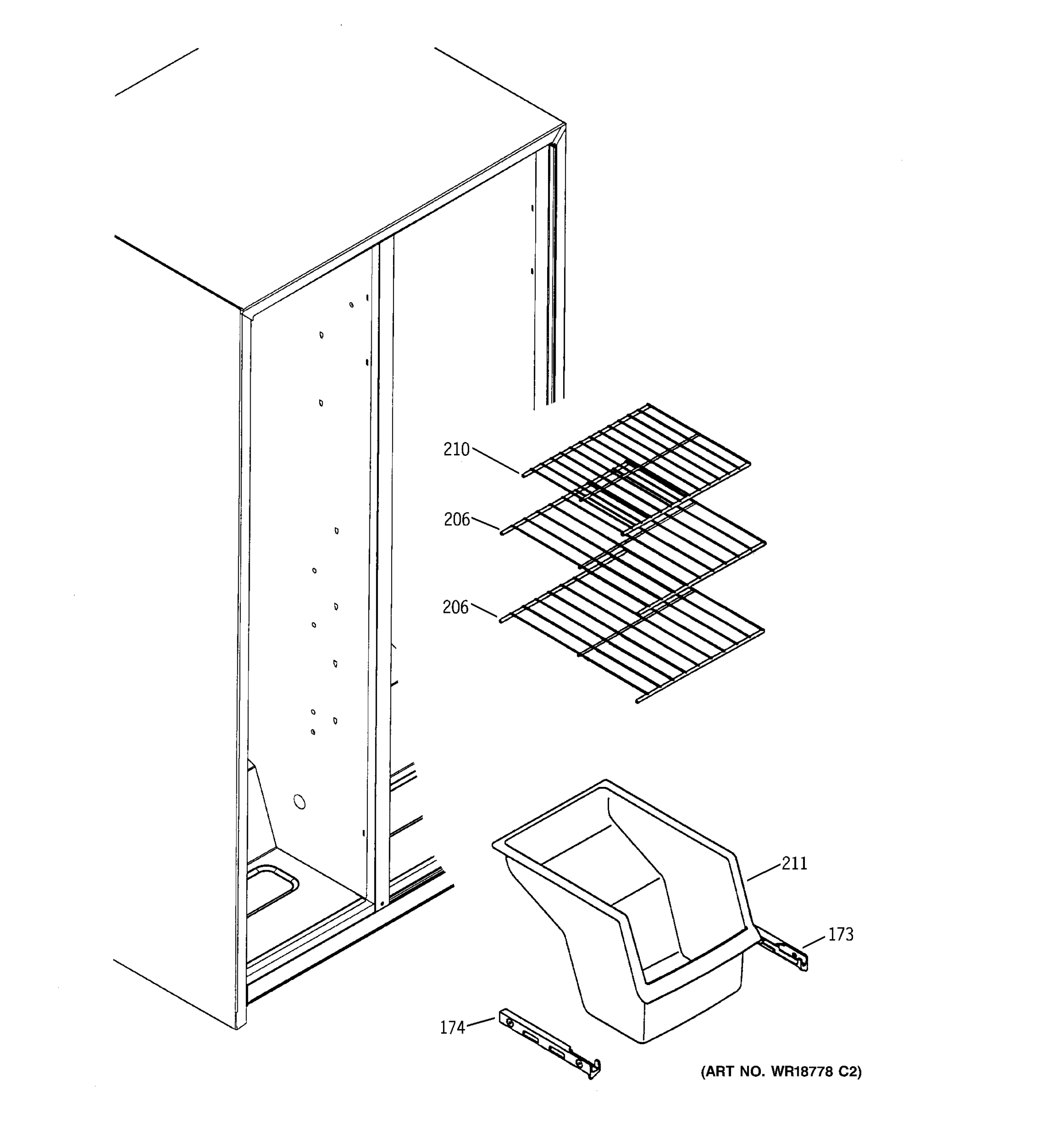 210
206
206
211
173
174
(ART NO. WR18778 C2)