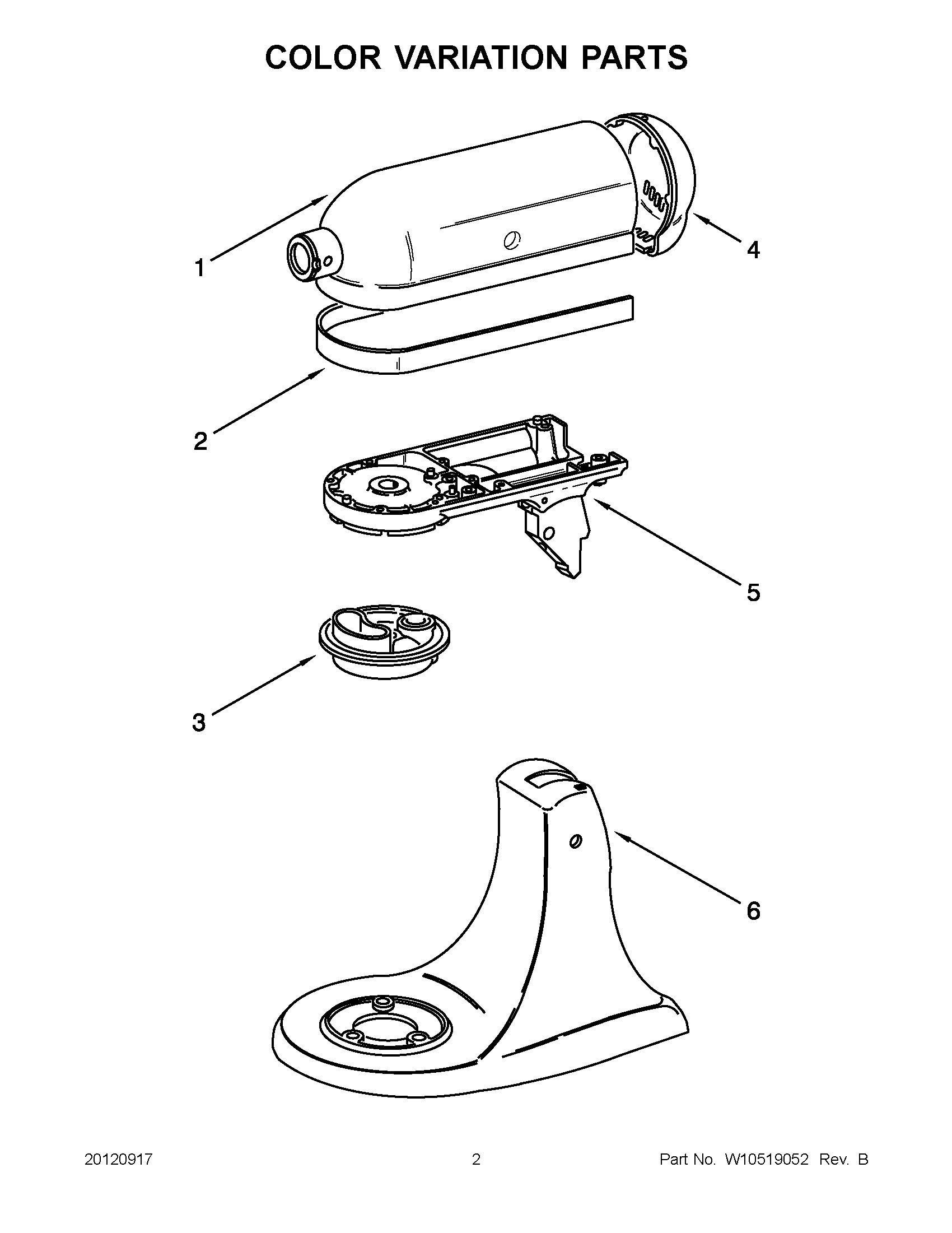 COLOR VARIATION PARTS

1

4

2

5

3

6

20120917

2

Part No. W10519052 Rev. B