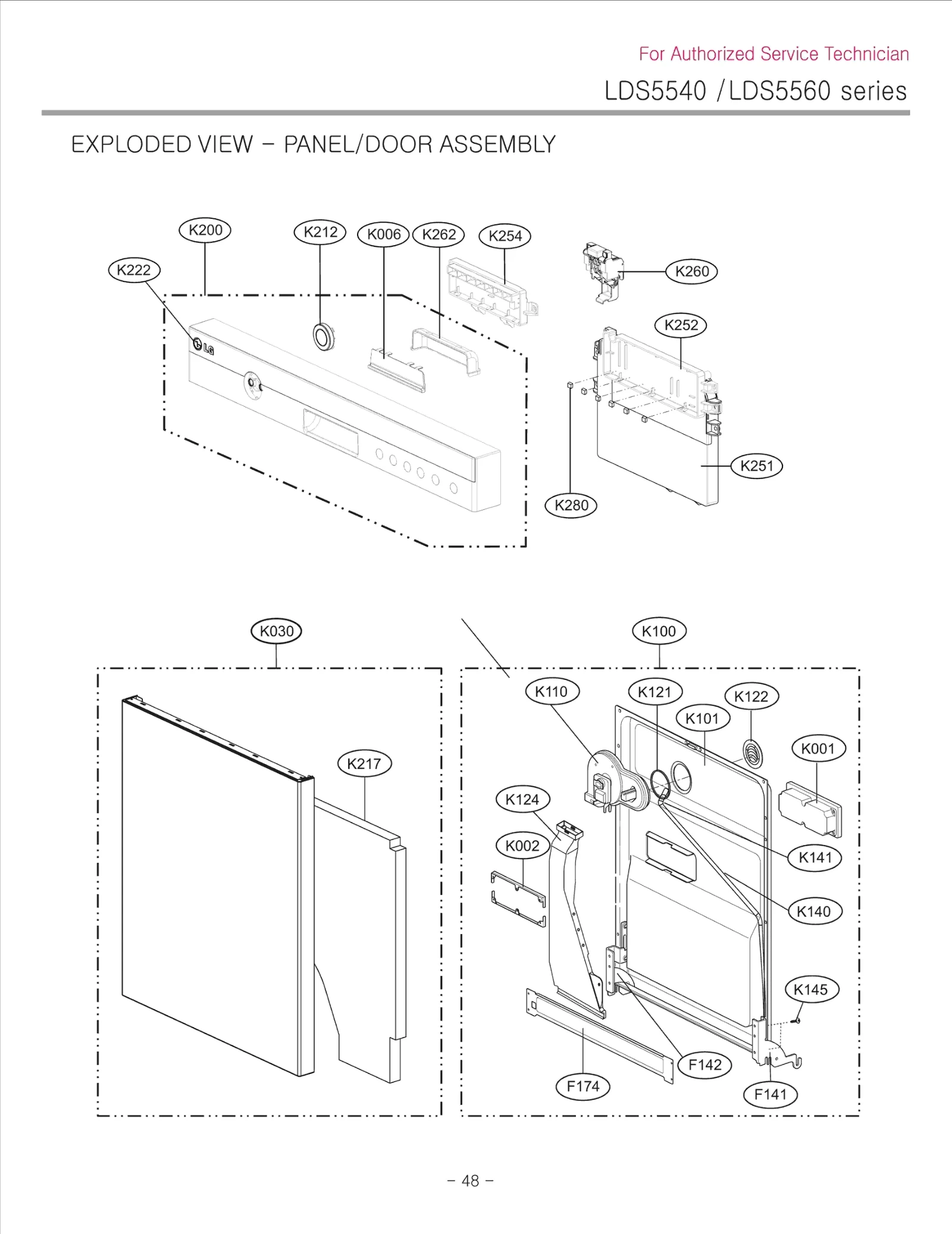 For Authorized Service Technician

LDS5540 /LDS5560 series

EXPLODED VIEW – PANEL/DOOR ASSEMBLY

K200
K212
K006
K262
K254
K222
K260
K252
LG
K251
K280

K030
K100
K110
K121
K122
K101
K001
K217
K124
K002
K141
K140
K145
F142
F174
F141

– 48 –