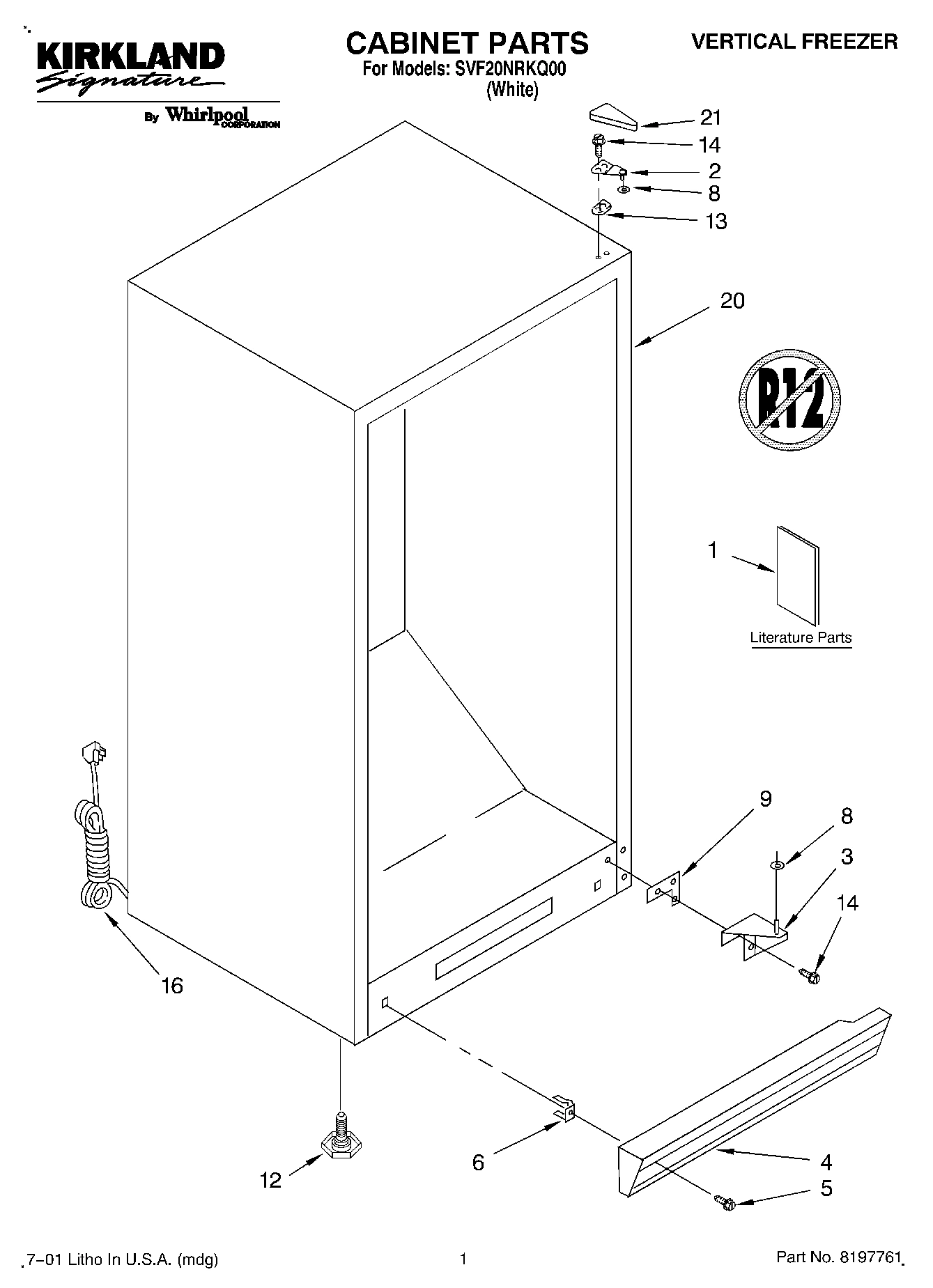 KIRKLAND Signature
By Whirlpool CORPORATION

CABINET PARTS
For Models: SVF20NRKQ00
(White)

VERTICAL FREEZER

21
14
2
8
13
20
R12
1
Literature Parts
9
8
3
14
16
12
6
4
5

7-01 Litho In U.S.A. (mdg)
1
Part No. 8197761