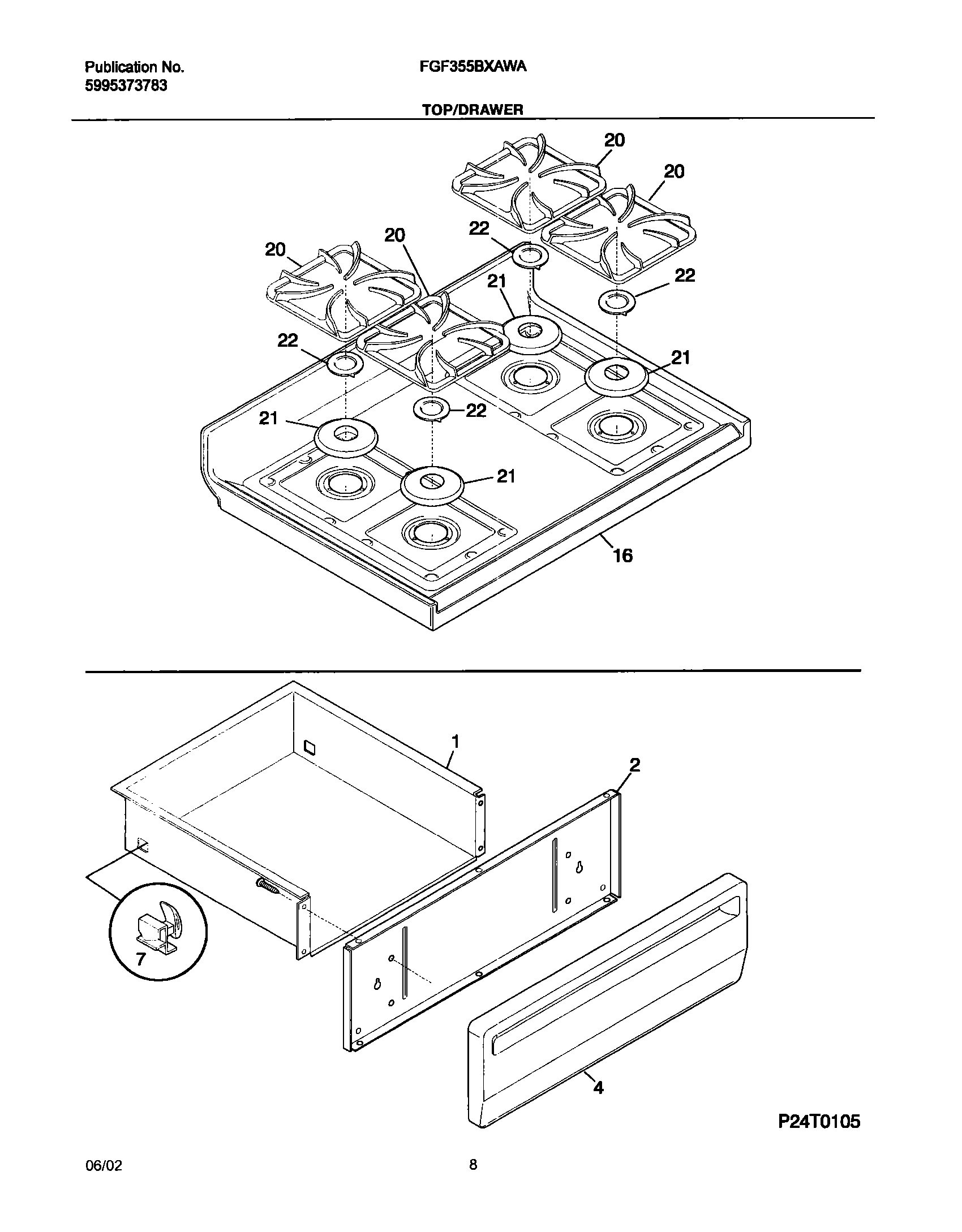 Publication No.
5995373783

FGF355BXAWA

TOP/DRAWER

20
20
20
20
22
22
21
22
21
21
22
21
16

1
2
7
4

P24T0105

06/02

8