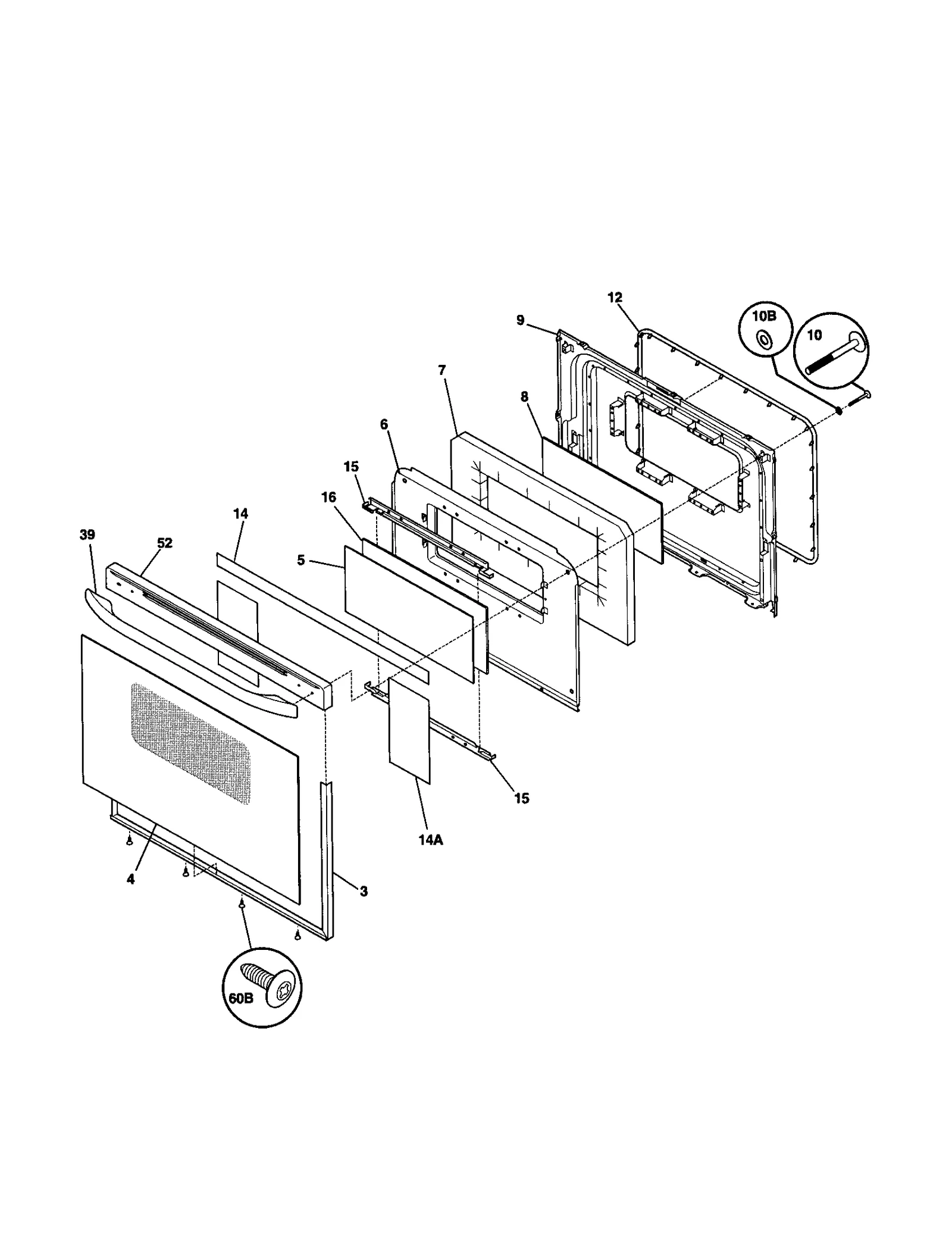 12
9
10B
10
7
8
6
15
16
14
39
52
5
15
14A
4
3
60B