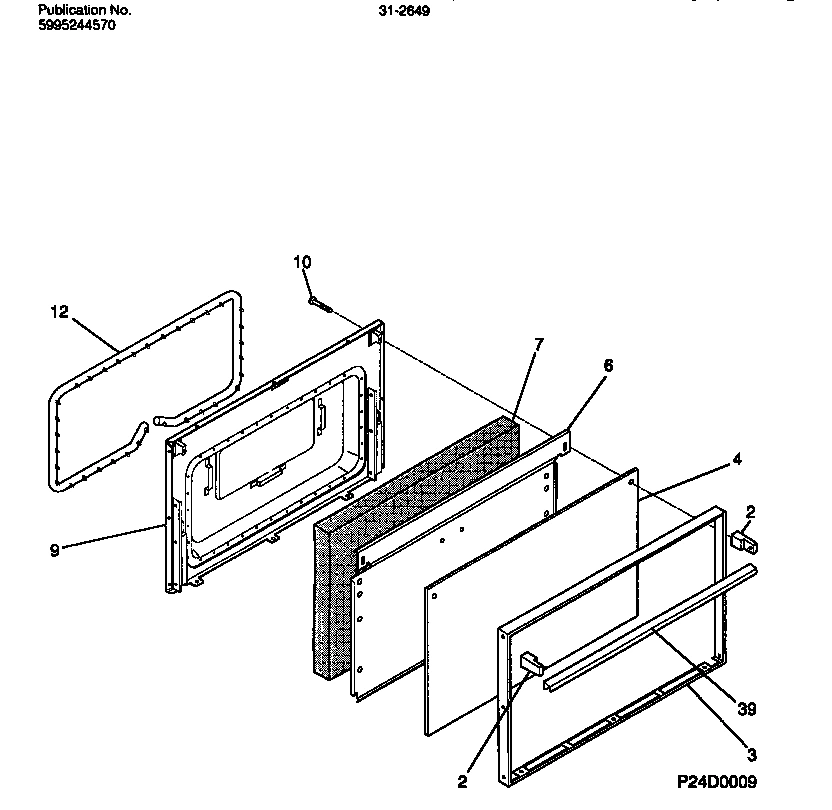 Publication No.
5995244570

31-2649

10
12
7
6
4
2
9
39
3
2
P24D0009