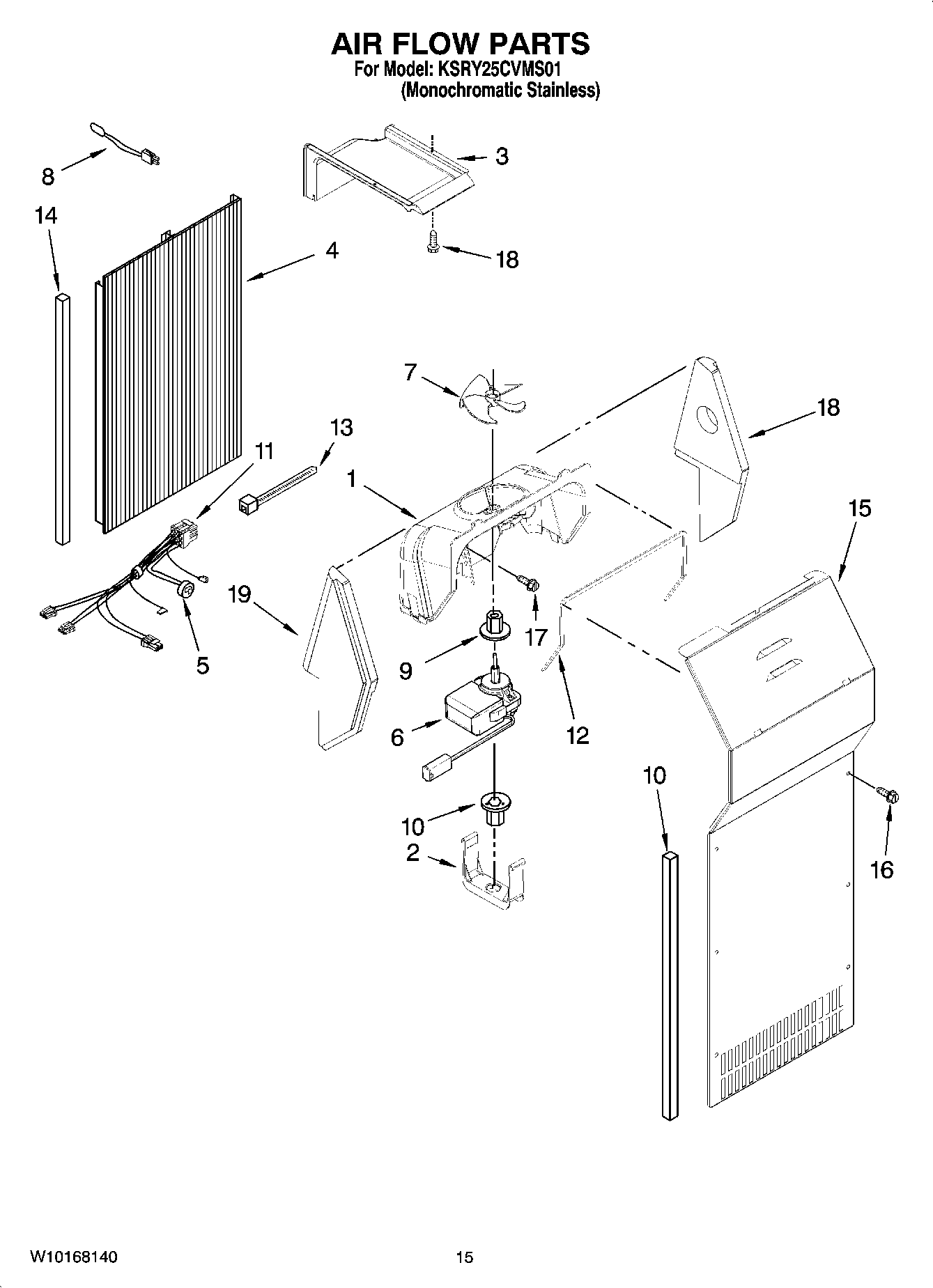 AIR FLOW PARTS
For Model: KSRY25CVMS01
(Monochromatic Stainless)

8
3
14
4
18
7
18
13
11
1
15
19
17
5
9
12
6
10
10
2
16

W10168140
15