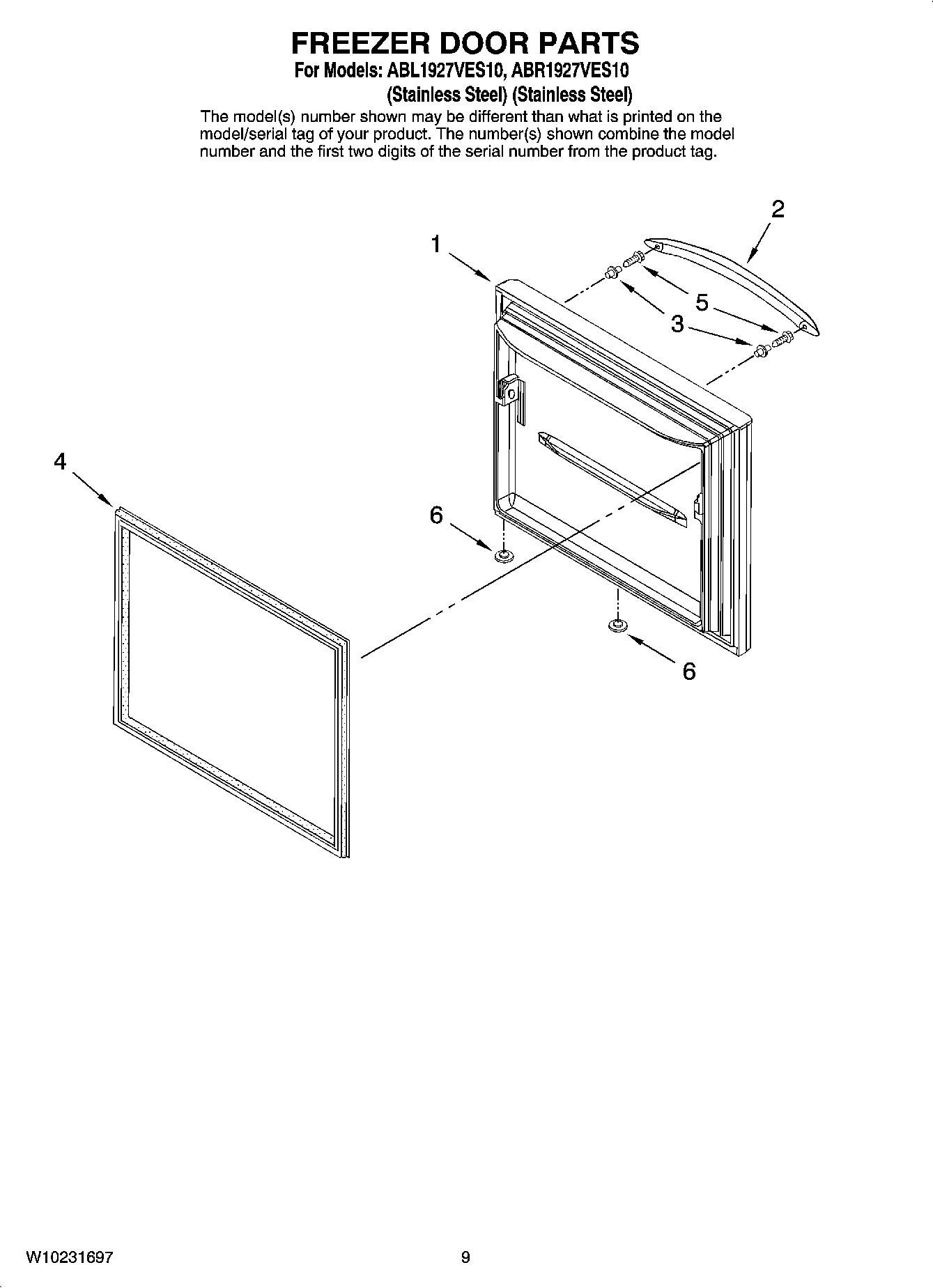 FREEZER DOOR PARTS
For Models: ABL1927VES10, ABR1927VES10
(Stainless Steel) (Stainless Steel)

The model(s) number shown may be different than what is printed on the model/serial tag of your product. The number(s) shown combine the model number and the first two digits of the serial number from the product tag.

2
1
5
3
4
6
6

W10231697
9