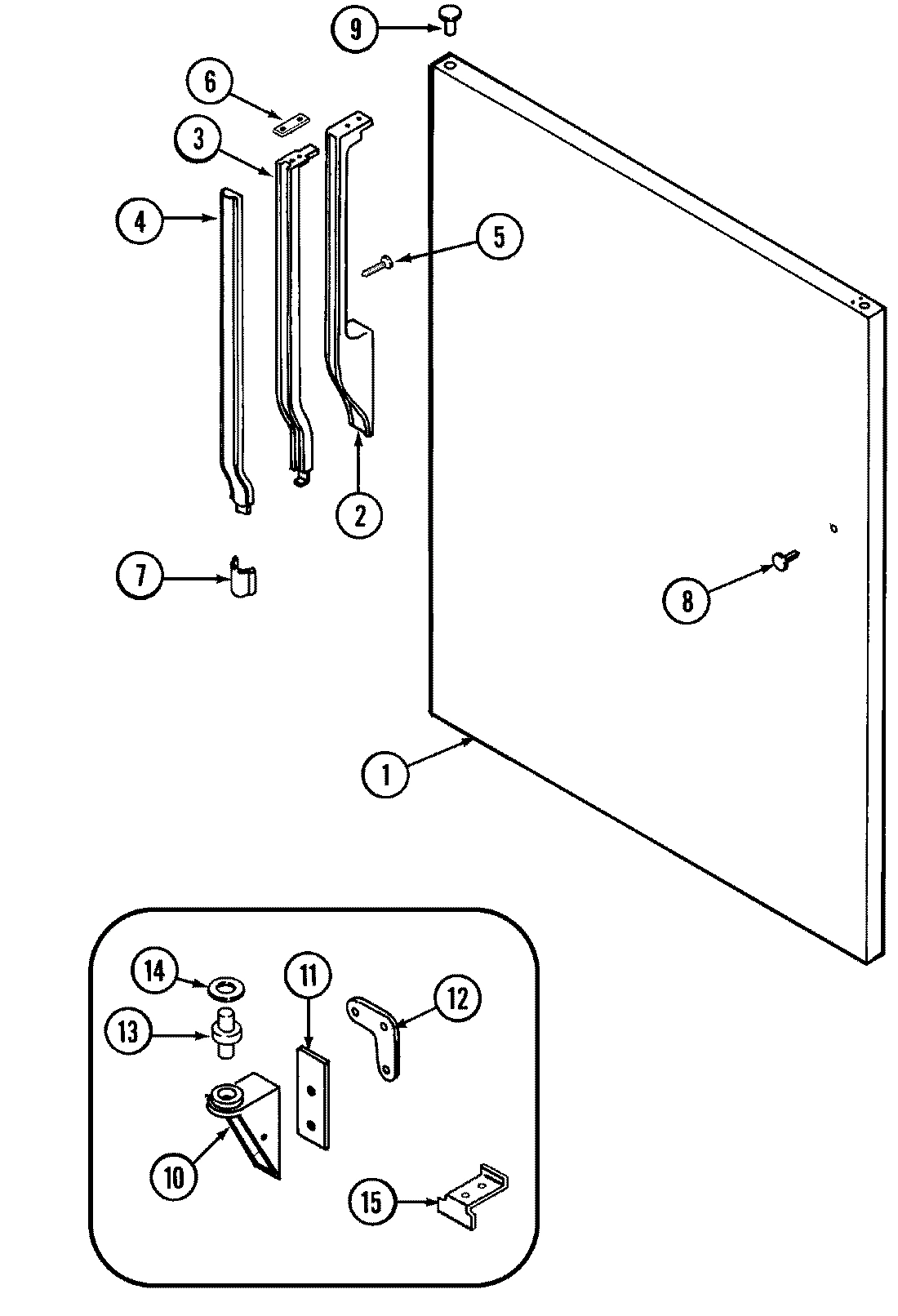 9
6
3
4
5
2
7
8
1
14
11
12
13
10
15