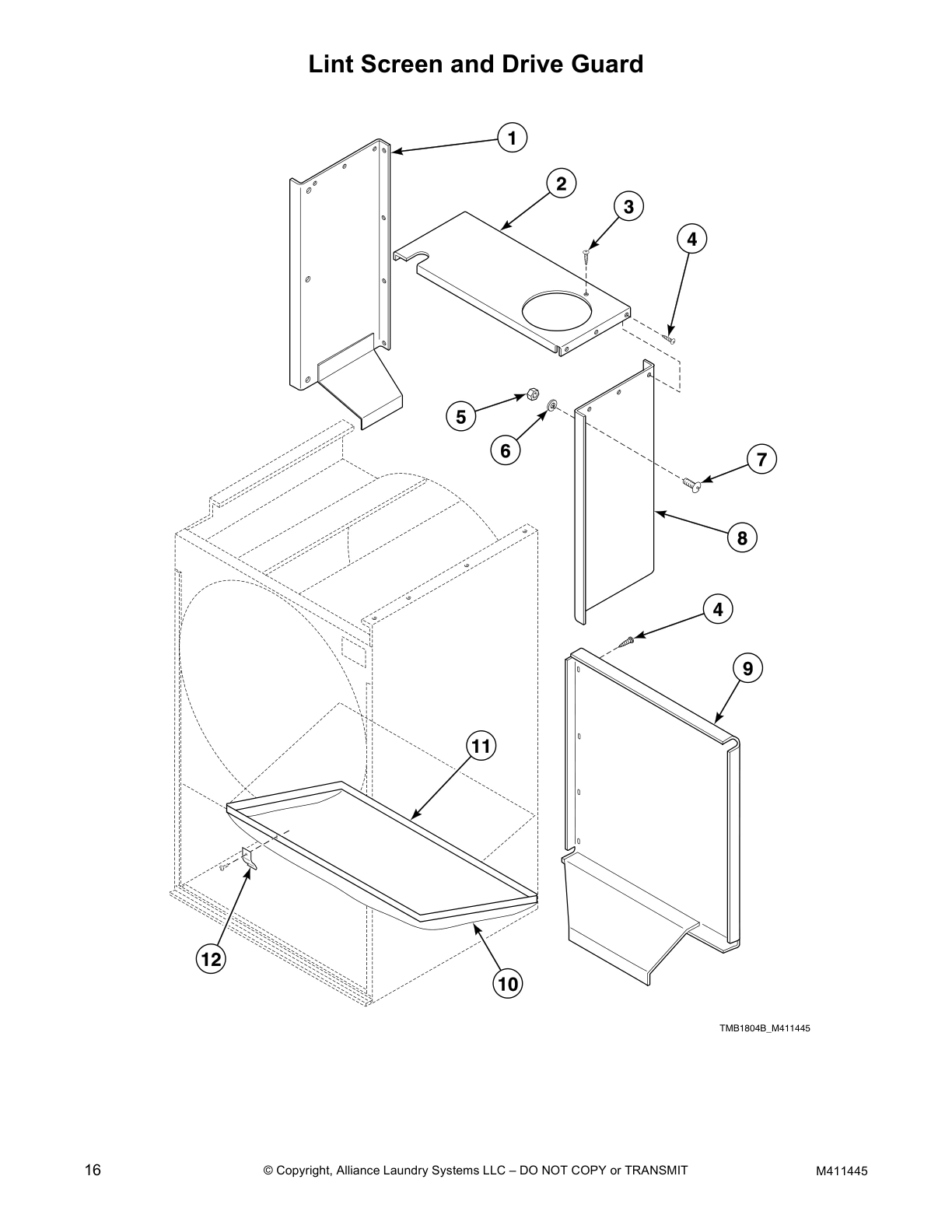 Lint Screen and Drive Guard

1
2
3
4
5
6
7
8
4
9
11
12
10

TMB1804B_M411445

16 © Copyright, Alliance Laundry Systems LLC – DO NOT COPY or TRANSMIT M411445