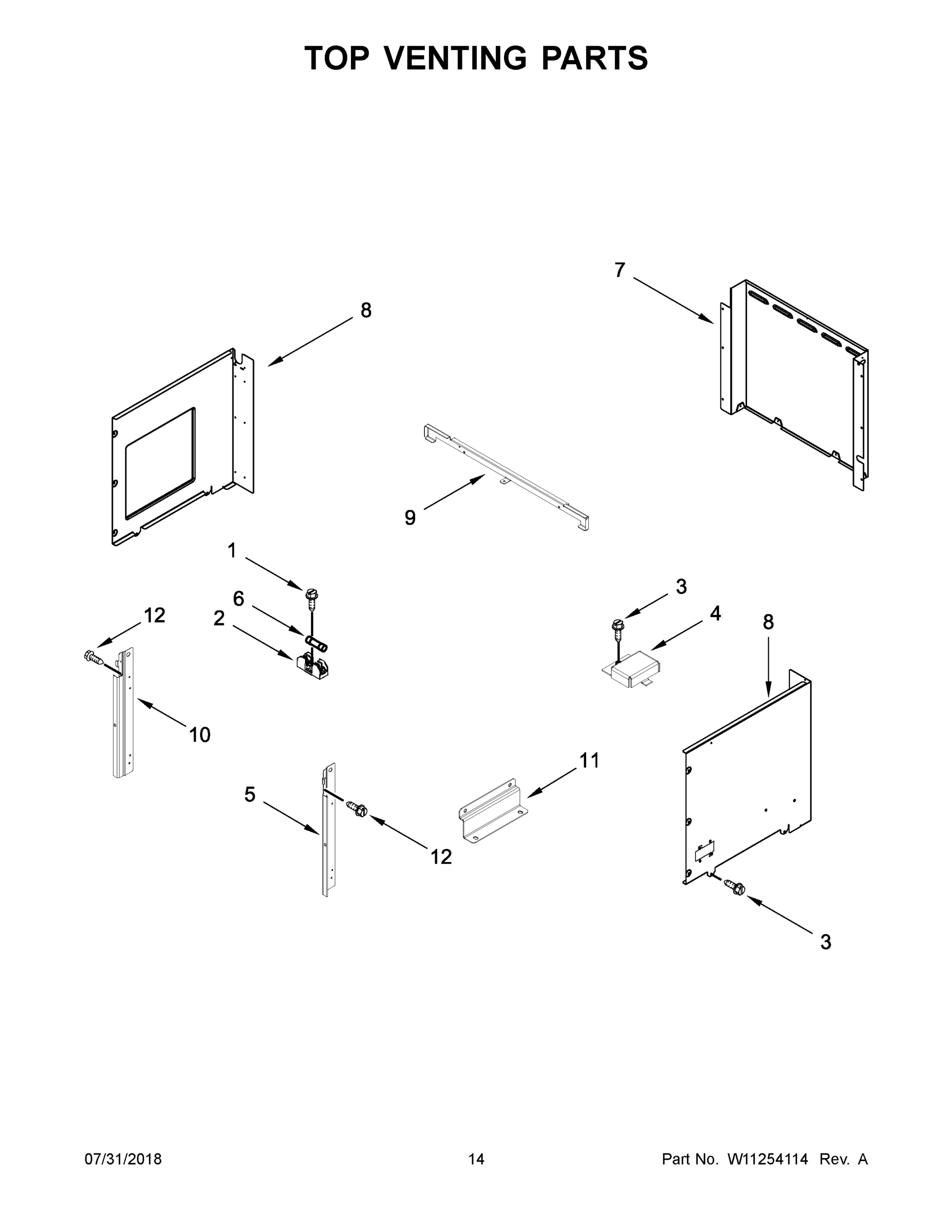 TOP VENTING PARTS

7

8

9

1

6

2

12

3

4

8

10

11

5

12

3

07/31/2018

14

Part No. W11254114 Rev. A