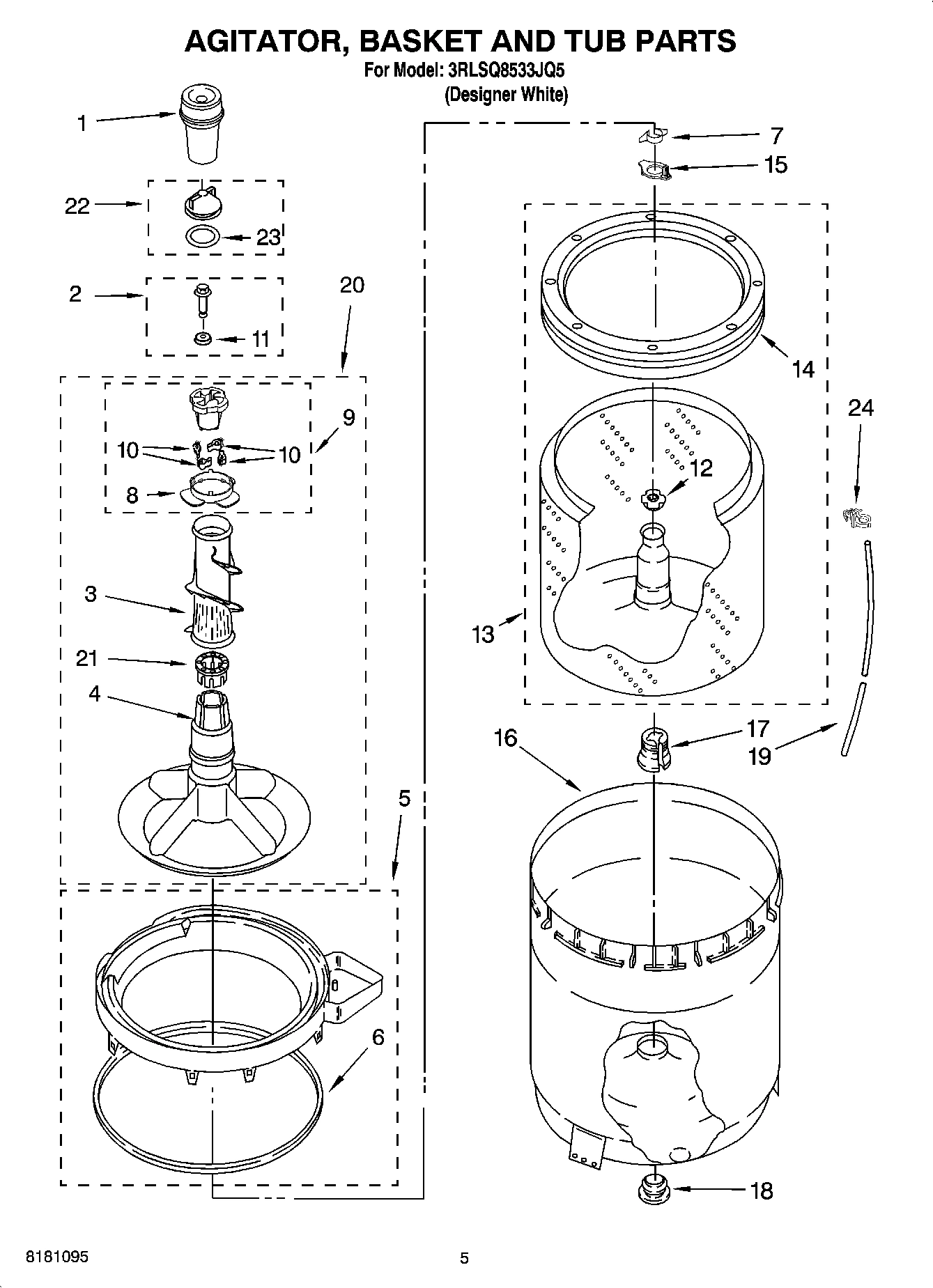 AGITATOR, BASKET AND TUB PARTS
For Model: 3RLSQ8533JQ5
(Designer White)

1
22
23
2
11
20
9
10
10
8
3
21
4
5
6
7
15
14
24
12
13
16
17
19
18

8181095

5