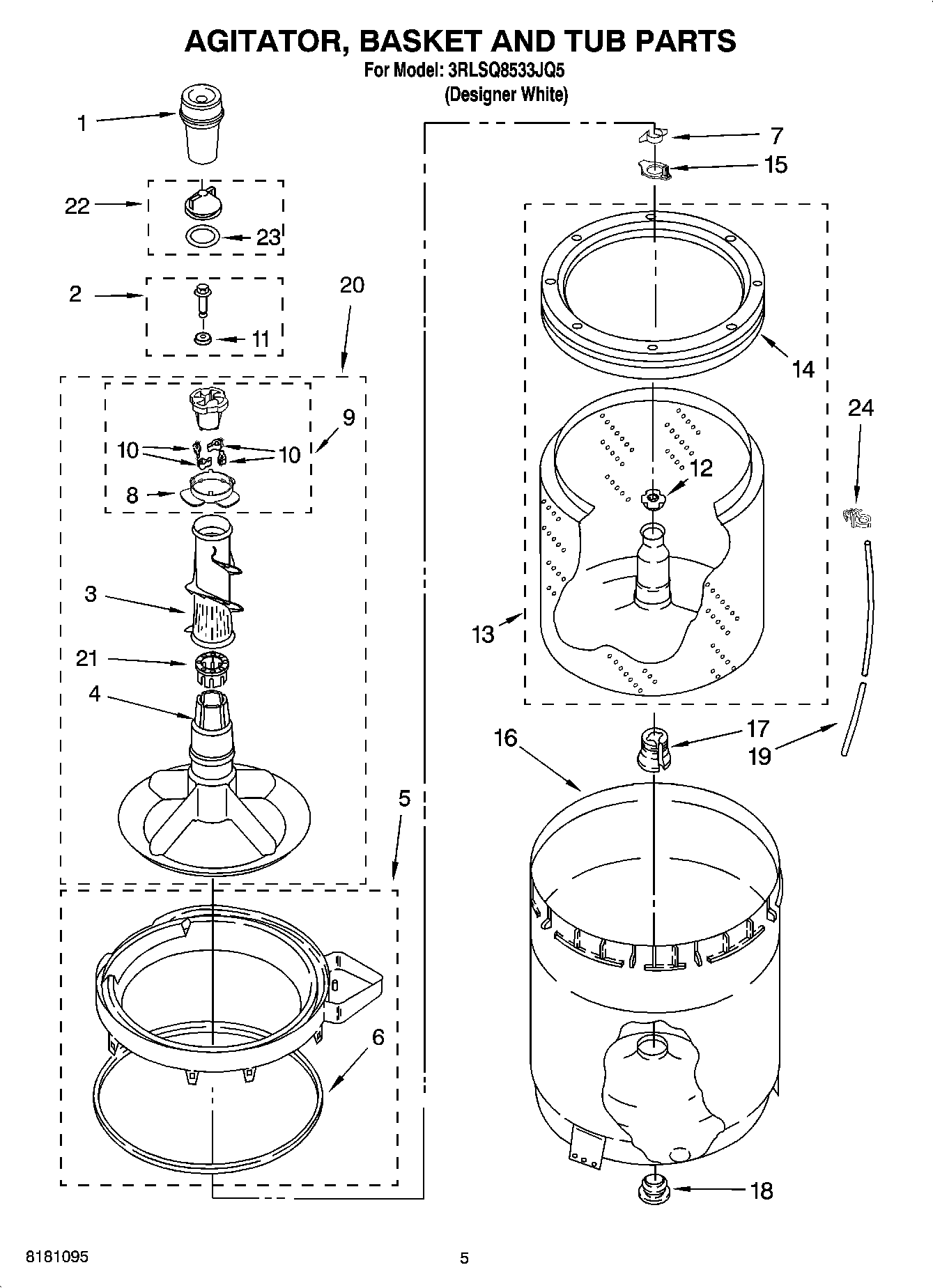 AGITATOR, BASKET AND TUB PARTS
For Model: 3RLSQ8533JQ5
(Designer White)

1
22
23
2
11
20
9
10
10
8
3
21
4
5
6
7
15
14
24
12
13
16
17
19
18

8181095

5