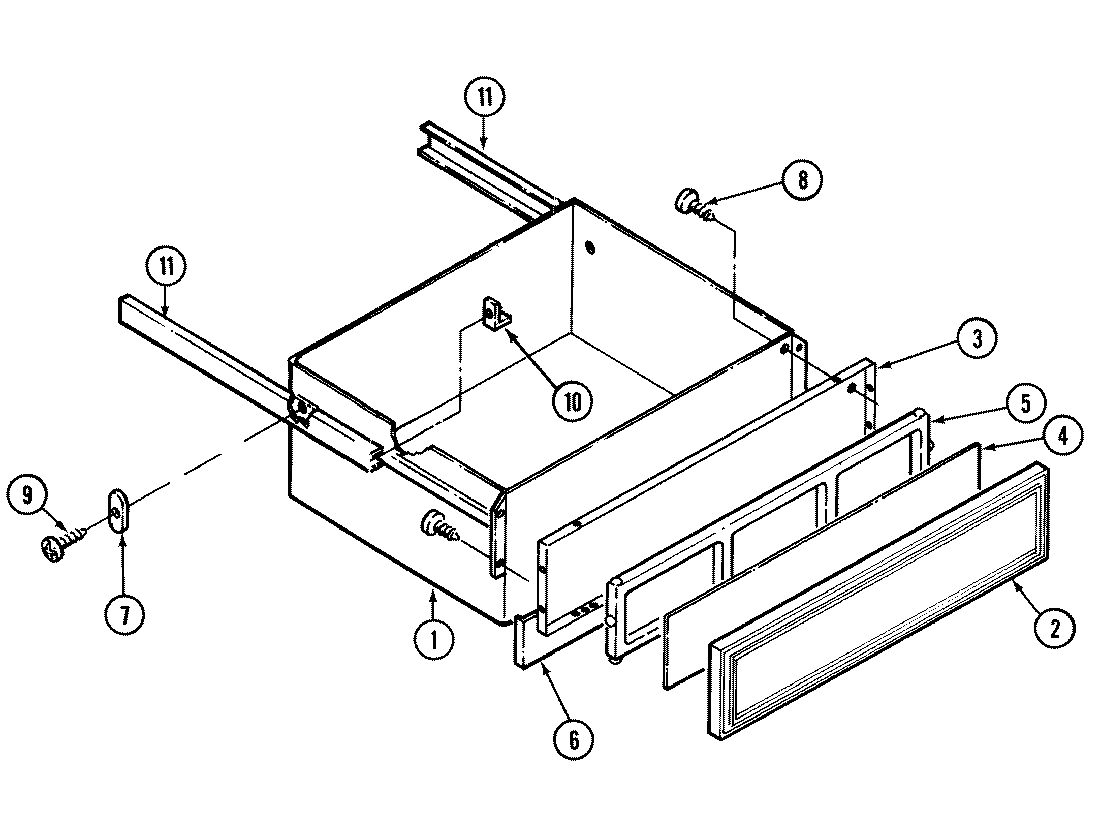 11
8
11
3
10
5
4
9
7
1
2
6