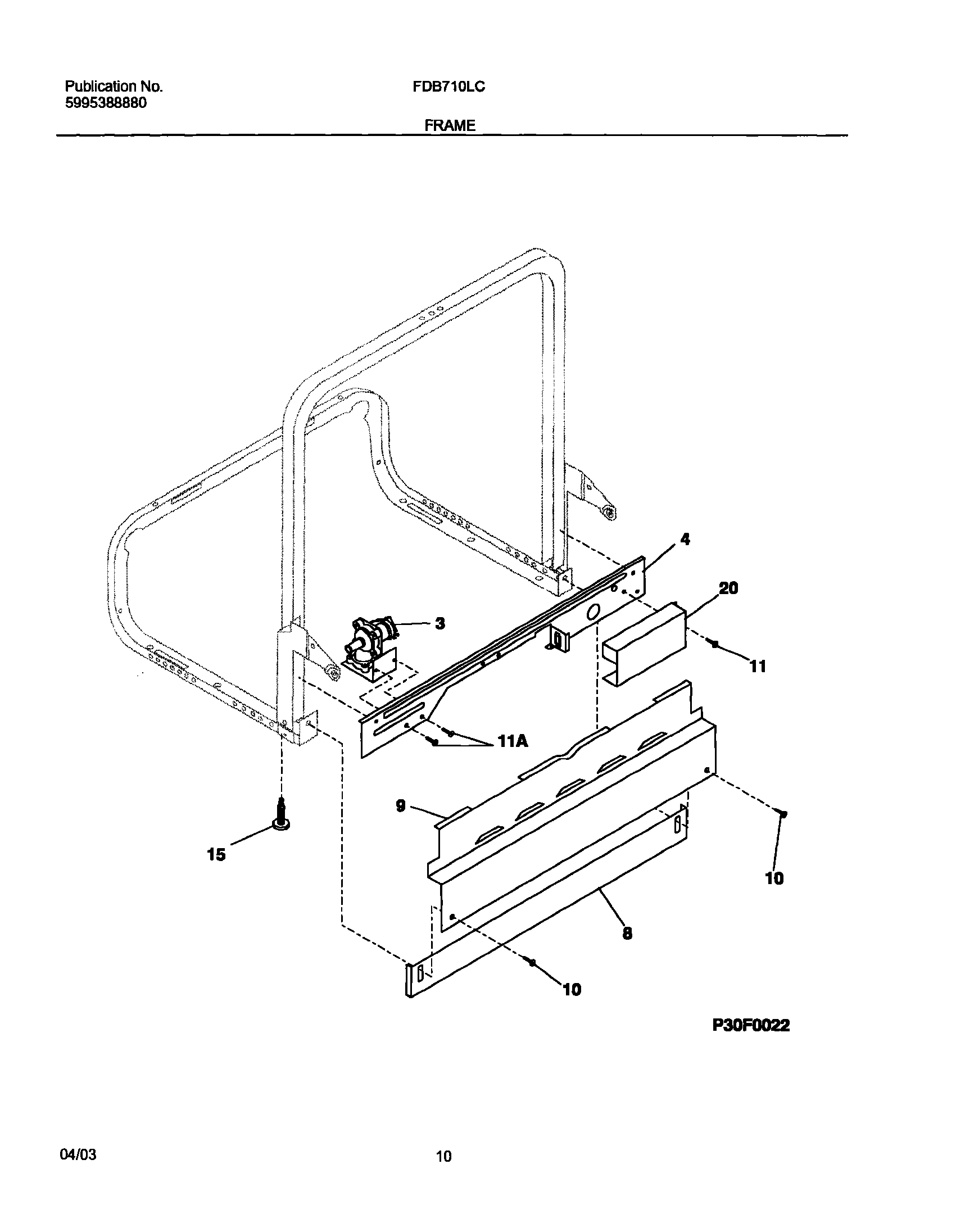 Publication No.
5995388880

FDB710LC

FRAME

4
20
3
11
11A
9
15
10
8
10

P30F0022

04/03

10