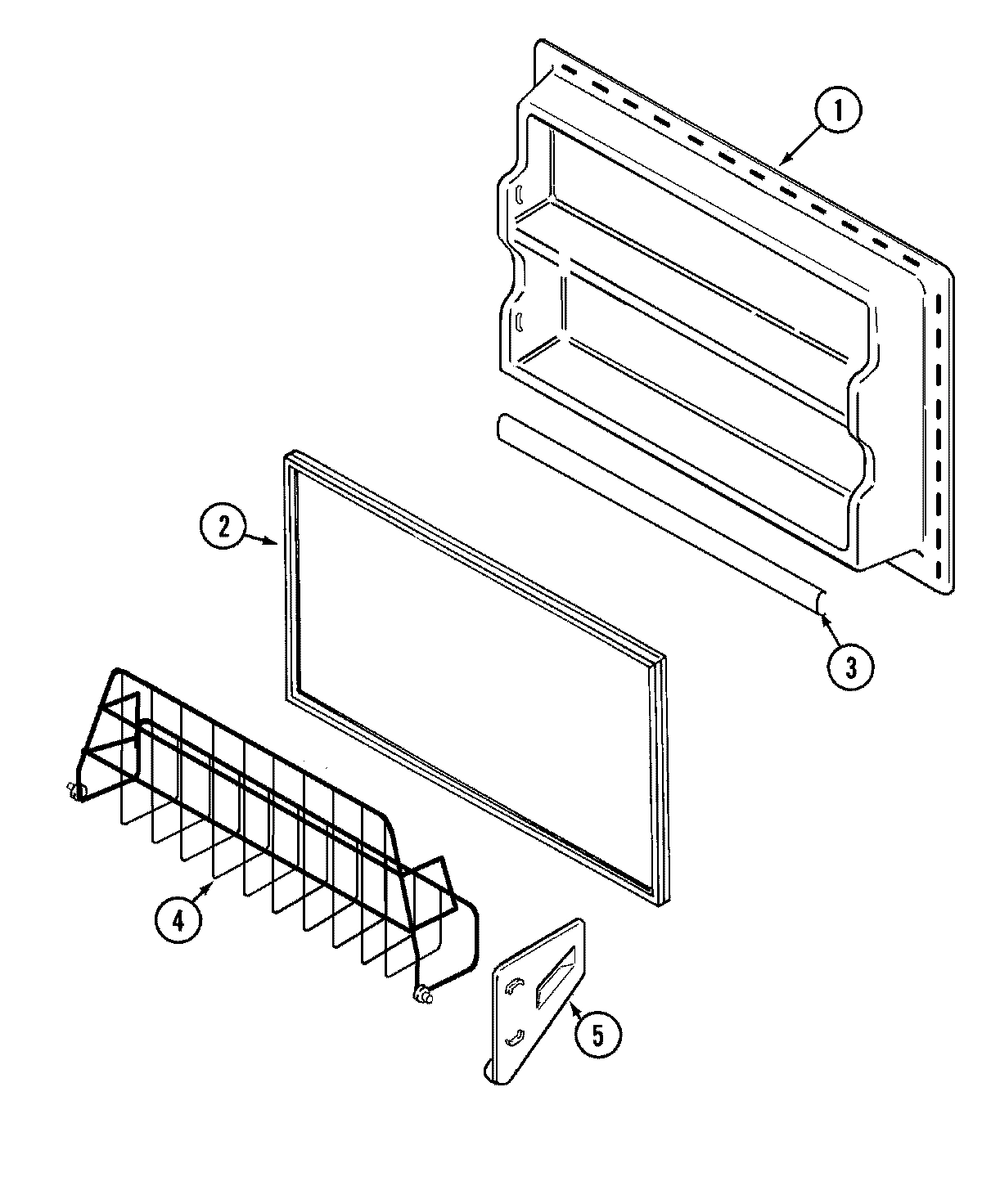 1
2
3
4
5