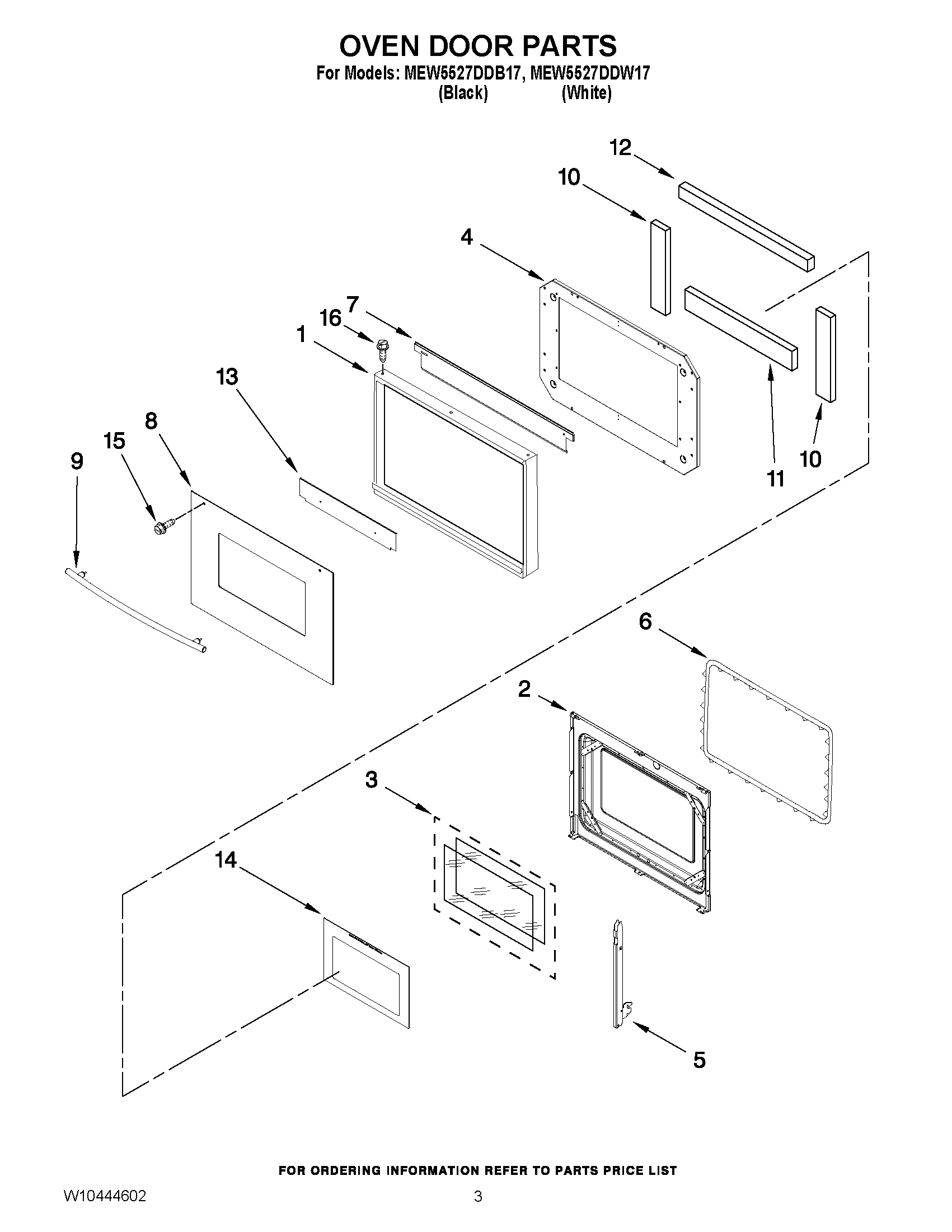 OVEN DOOR PARTS
For Models: MEW5527DDB17, MEW5527DDW17
(Black) (White)

12
10
4
7
16
1
13
8
15
9
11
10
6
2
3
14
5

FOR ORDERING INFORMATION REFER TO PARTS PRICE LIST

W10444602

3