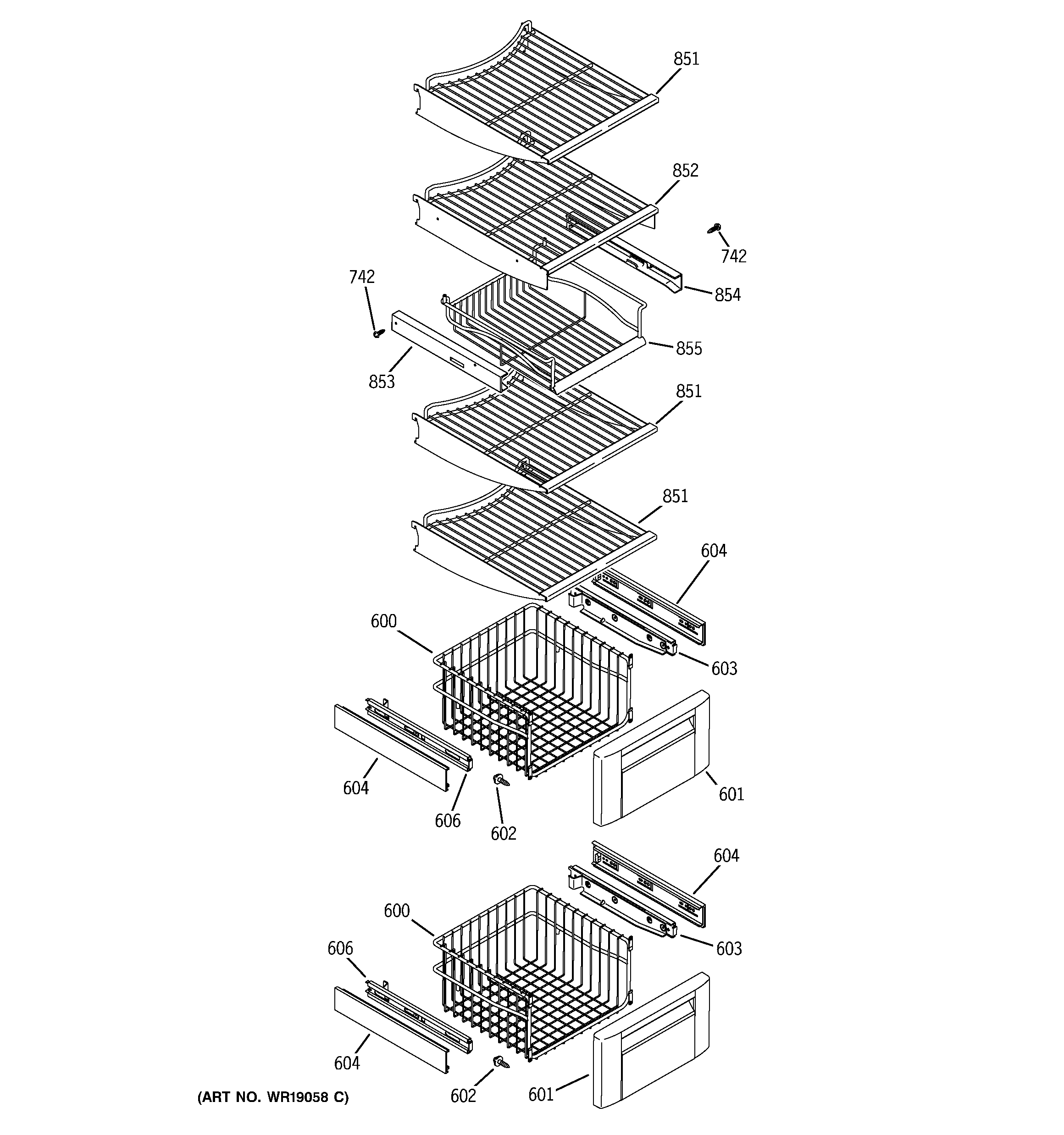 851
852
742
742
854
855
853
851
851
604
600
603
604
606
602
601
604
600
603
606
604
602
601
(ART NO. WR19058 C)