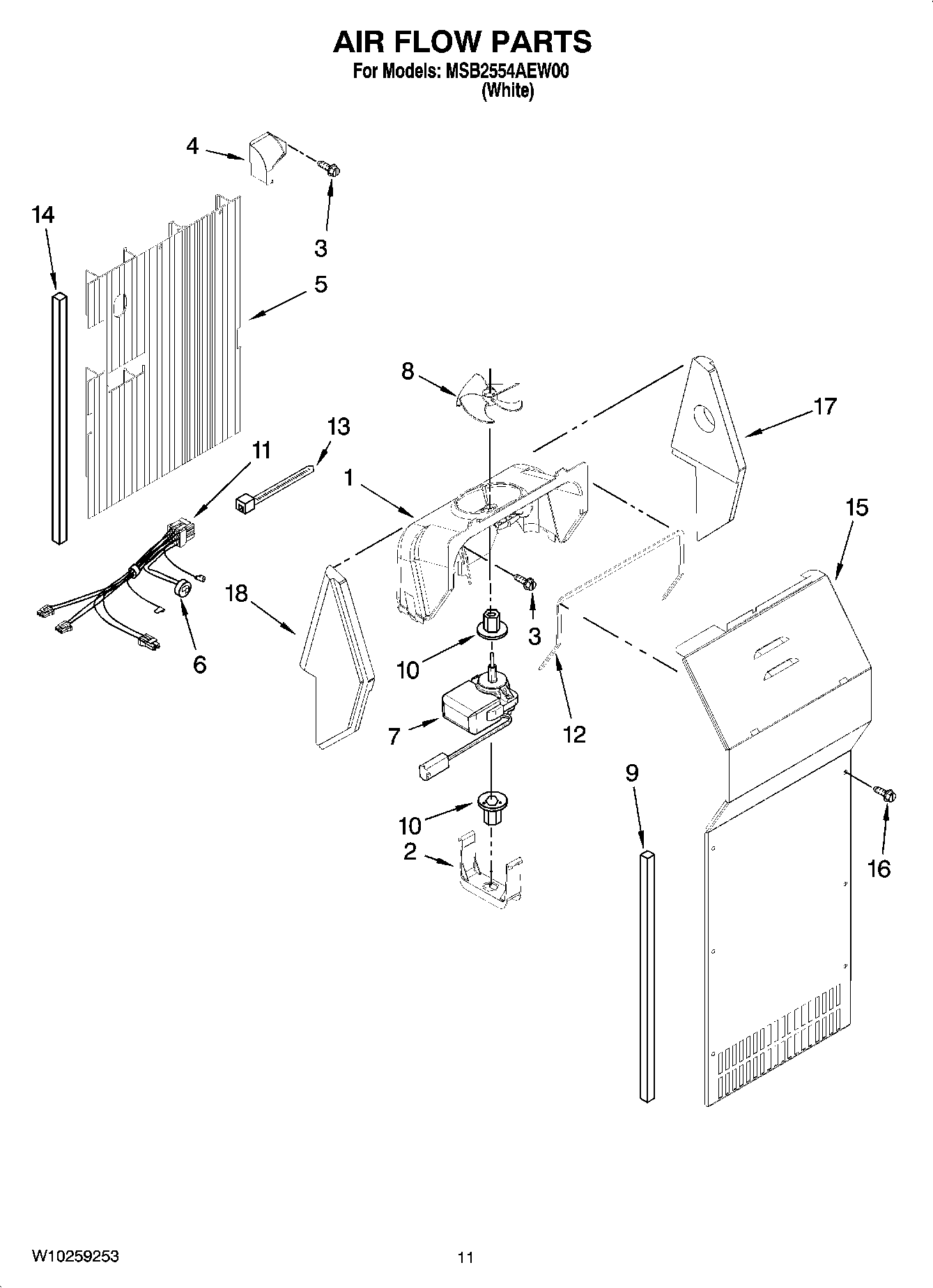 AIR FLOW PARTS
For Models: MSB2554AEW00
(White)

4
3
14
5
8
17
13
11
1
15
18
3
6
10
12
7
9
10
2
16

W10259253
11