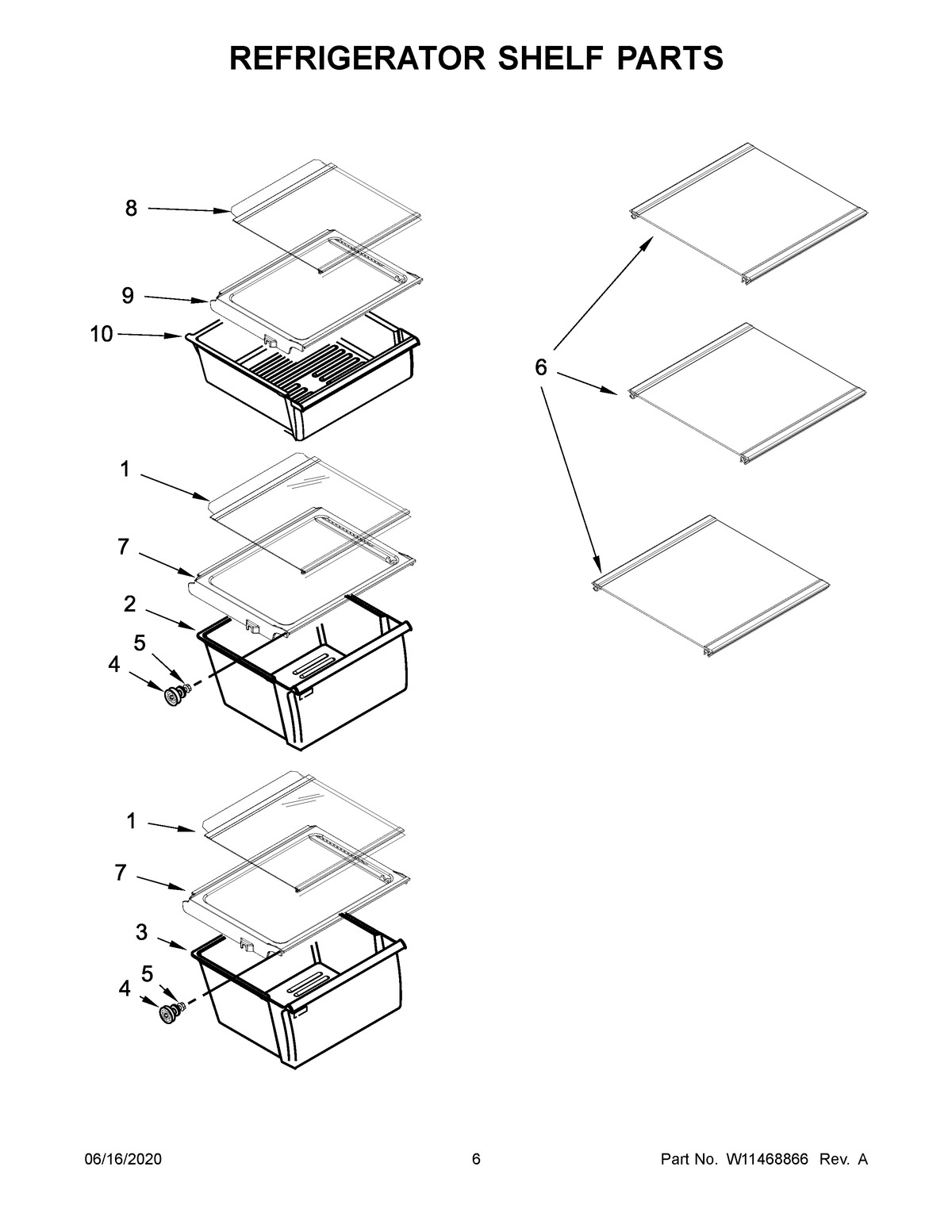 REFRIGERATOR SHELF PARTS

8
9
10
6
1
7
2
5
4
1
7
3
5
4

06/16/2020 6 Part No. W11468866 Rev. A