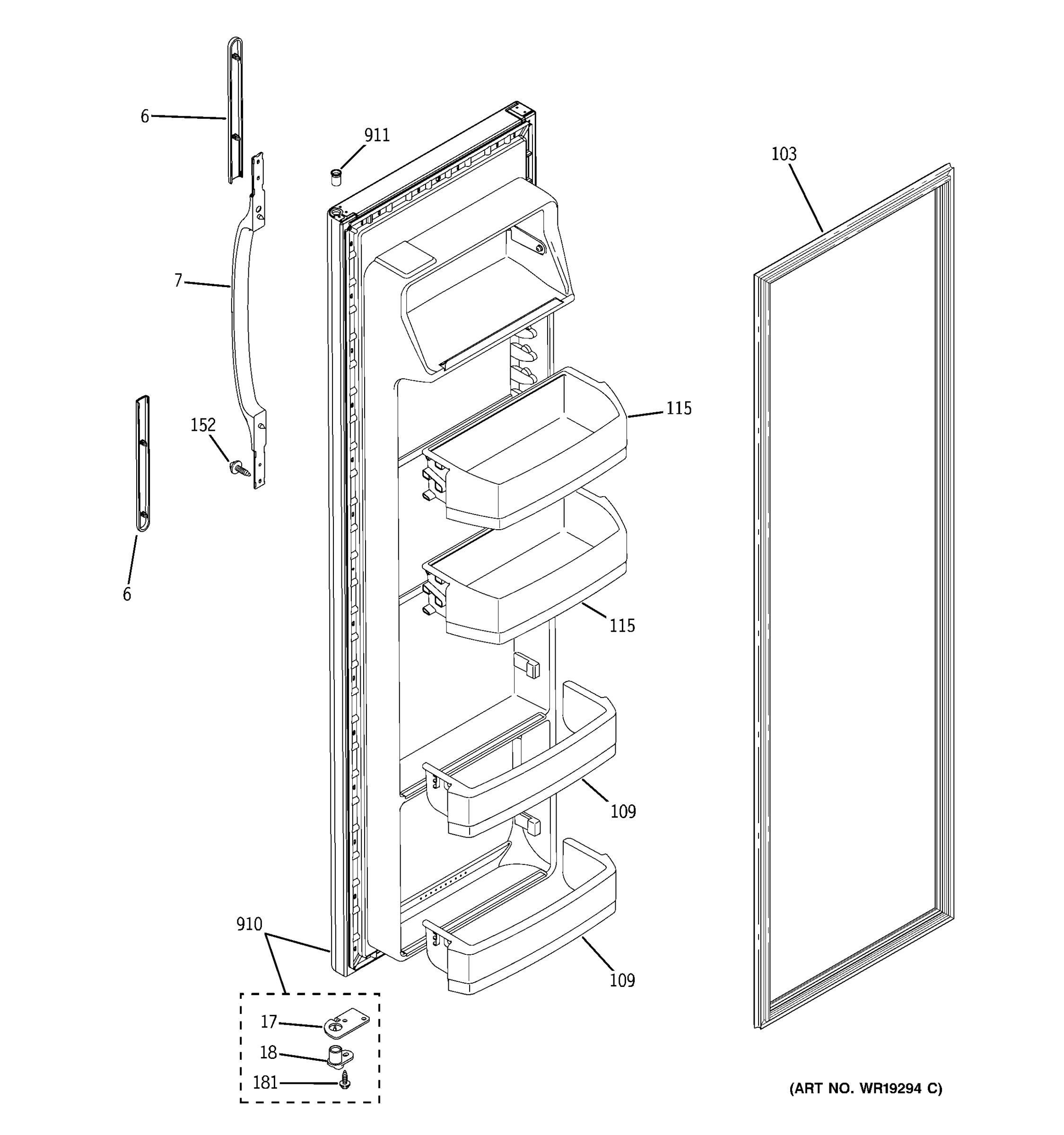 6
911
103
7
115
152
6
115
109
910
109
17
18
181
(ART NO. WR19294 C)