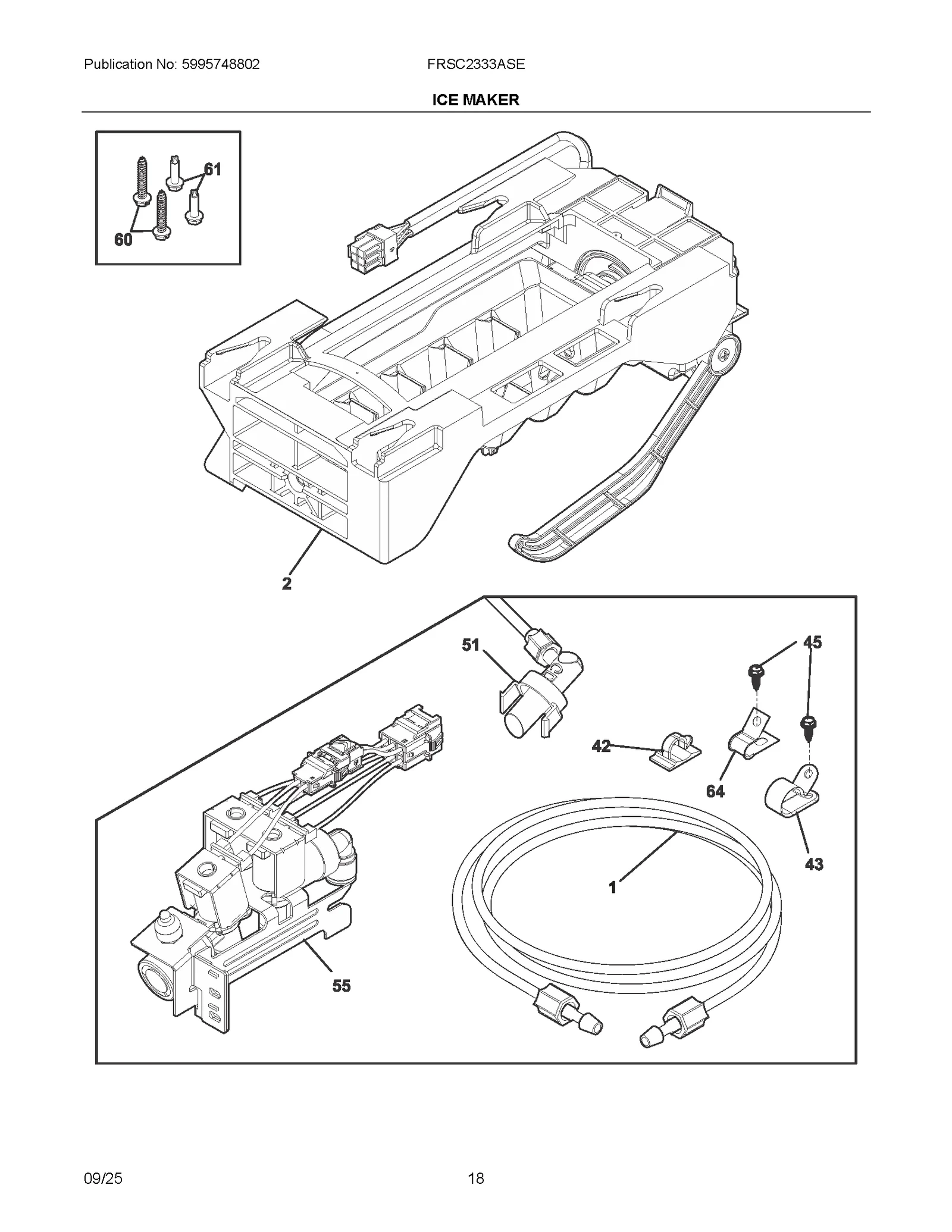 Publication No: 5995748802

FRSC2333ASE

ICE MAKER

61

60

2

51

45

42

64

43

1

55

09/25

18