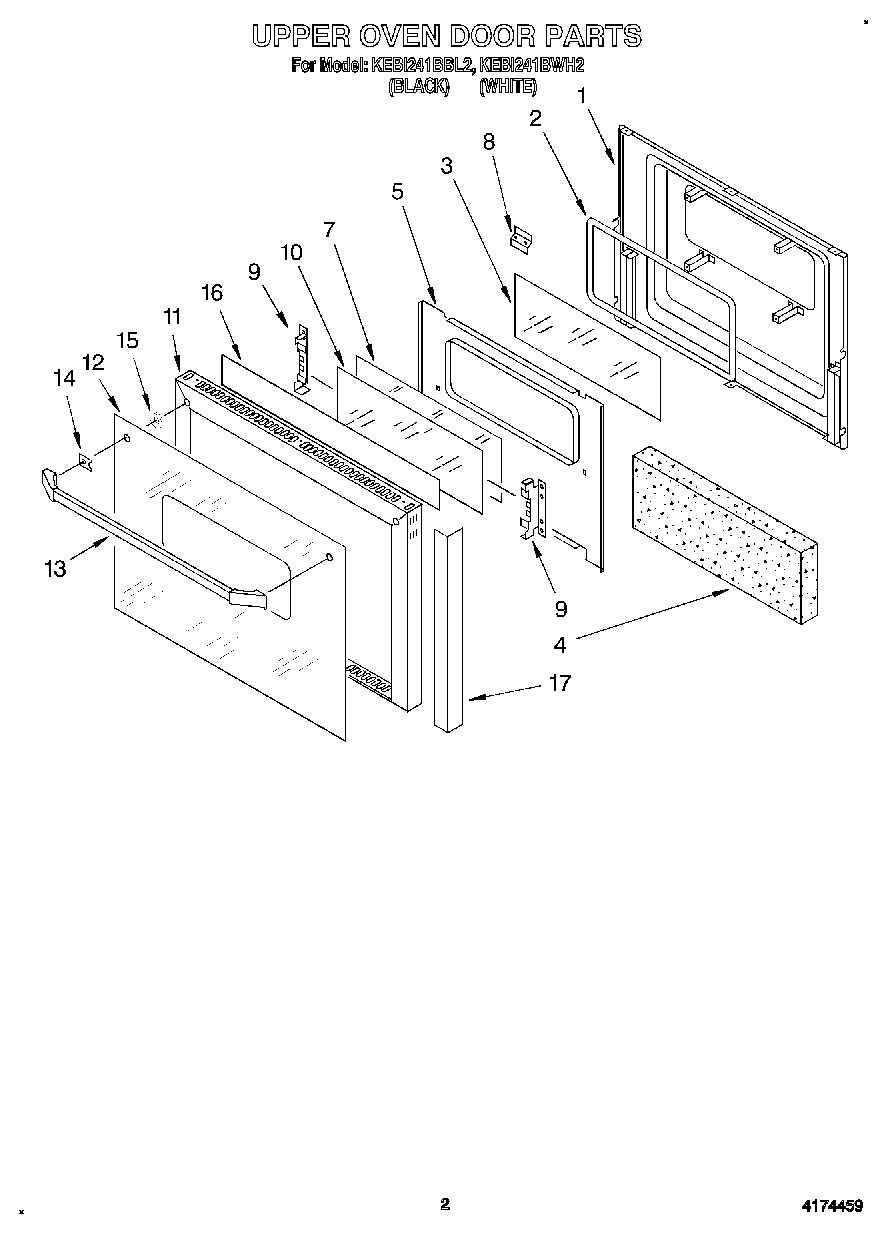 UPPER OVEN DOOR PARTS

For Model: KEBI241BBL2, KEBI241BWH2
(BLACK) (WHITE)

1
2
8
3
5
7
10
9
16
11
15
12
14
13
9
4
17

2

4174459