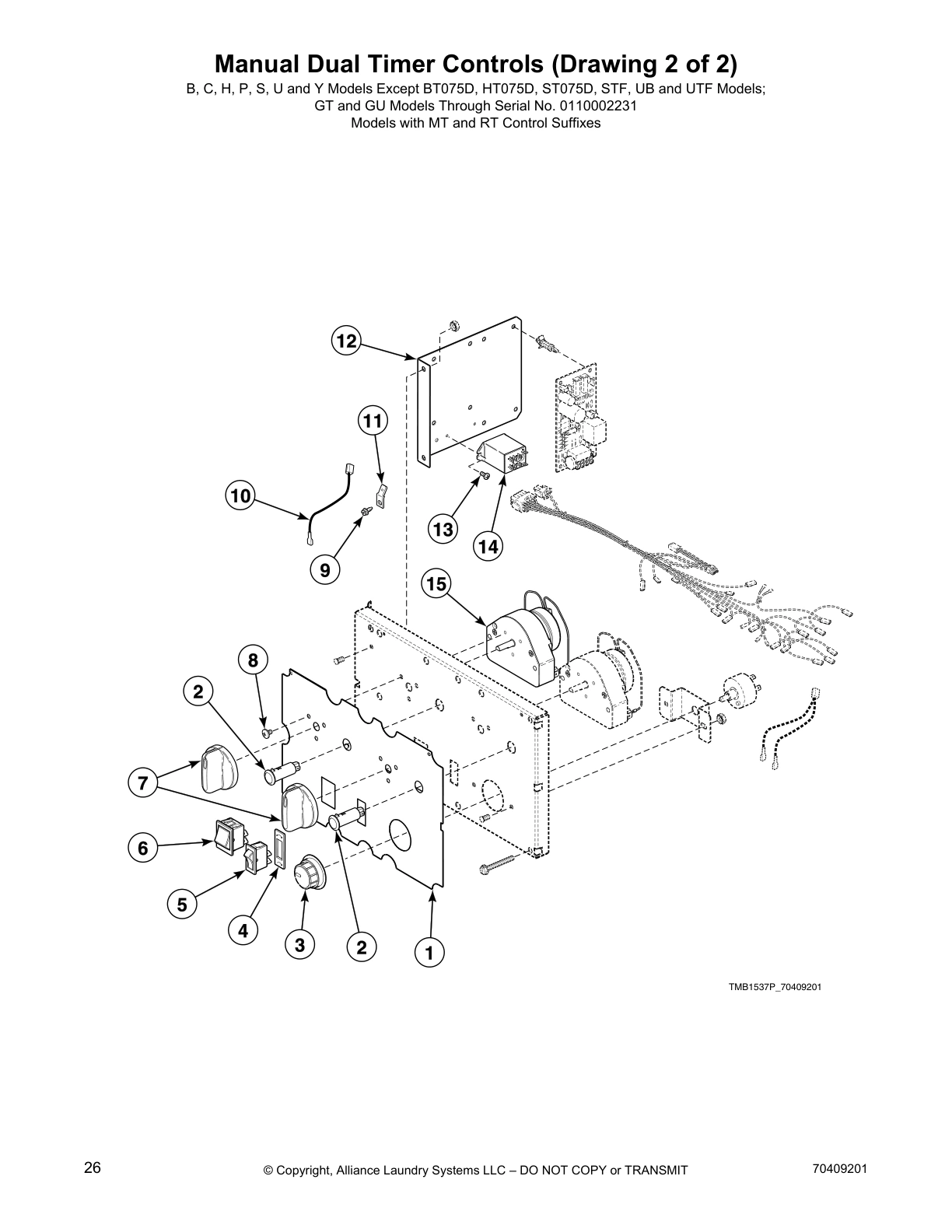 Manual Dual Timer Controls (Drawing 2 of 2)

B, C, H, P, S, U and Y Models Except BT075D, HT075D, ST075D, STF, UB and UTF Models;
GT and GU Models Through Serial No. 0110002231
Models with MT and RT Control Suffixes

12

11

10

13

14

9

15

8

2

7

6

5

4

3

2

1

TMB1537P_70409201

26

© Copyright, Alliance Laundry Systems LLC – DO NOT COPY or TRANSMIT

70409201