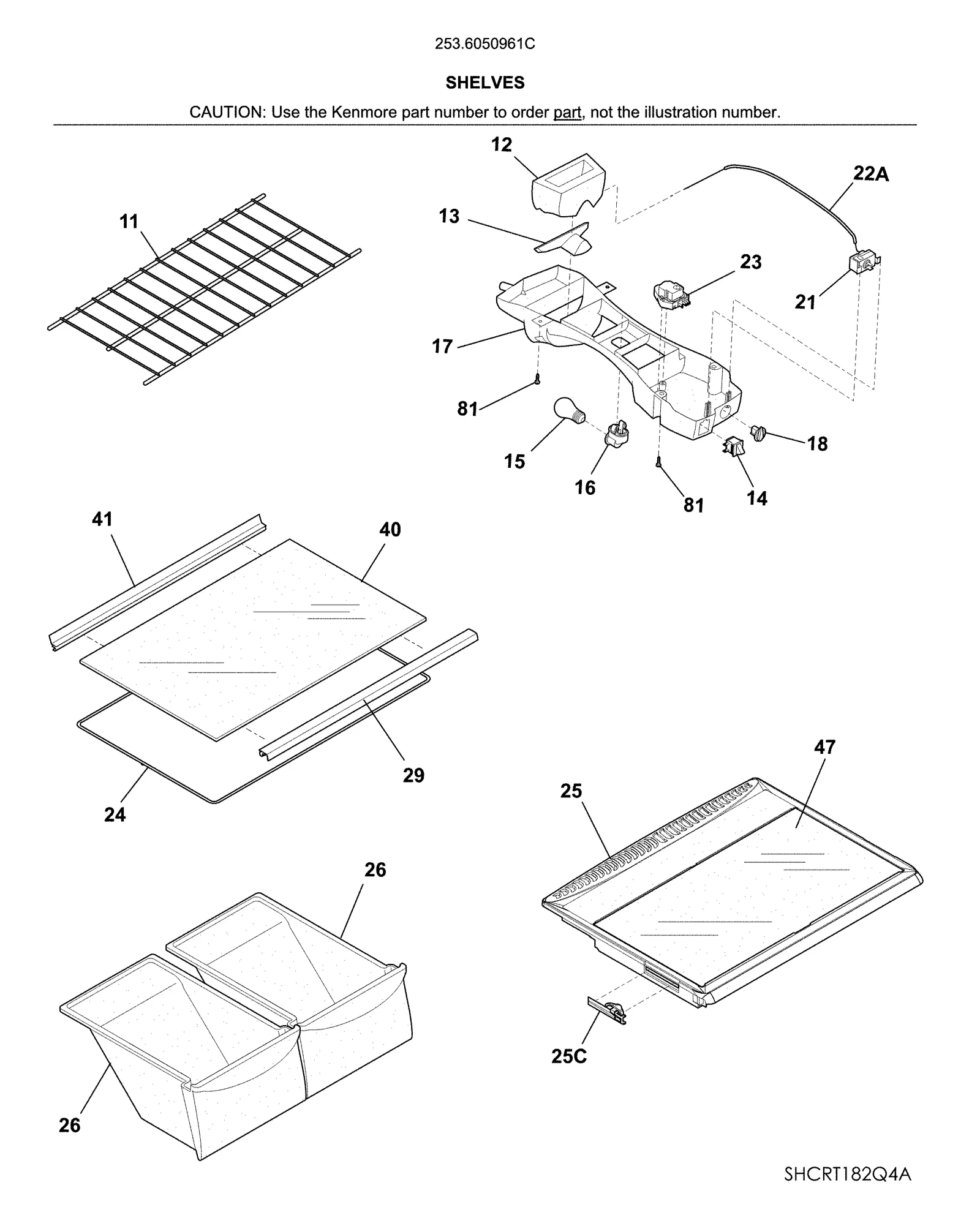 253.6050961C

SHELVES

CAUTION: Use the Kenmore part number to order part, not the illustration number.

12

22A

11

13

23

21

17

81

15

16

81

14

18

41

40

29

24

47

25

26

25C

26

SHCRT182Q4A