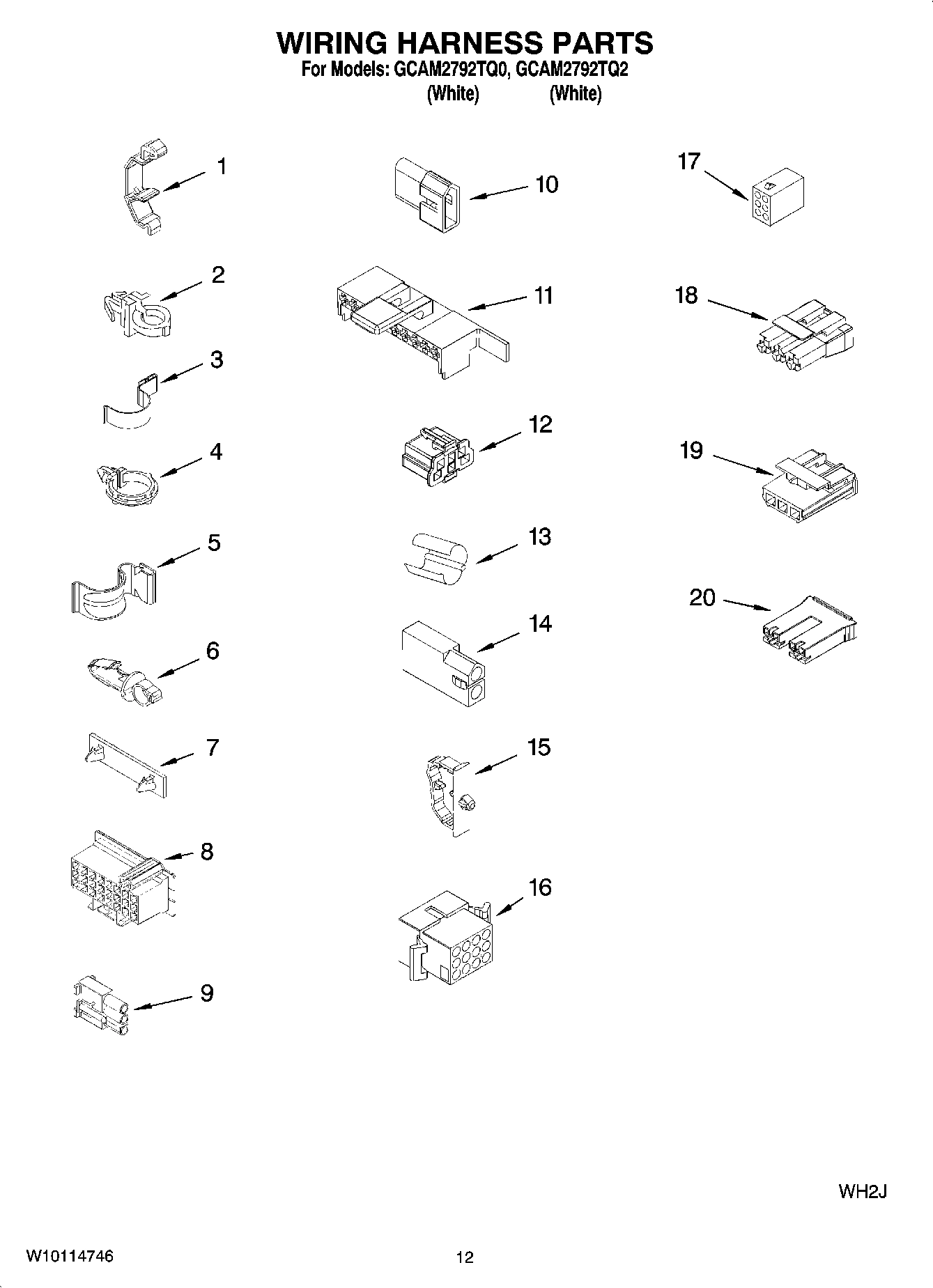 WIRING HARNESS PARTS
For Models: GCAM2792TQ0, GCAM2792TQ2
(White) (White)

1
2
3
4
5
6
7
8
9

10
11
12
13
14
15
16

17
18
19
20

WH2J

W10114746

12