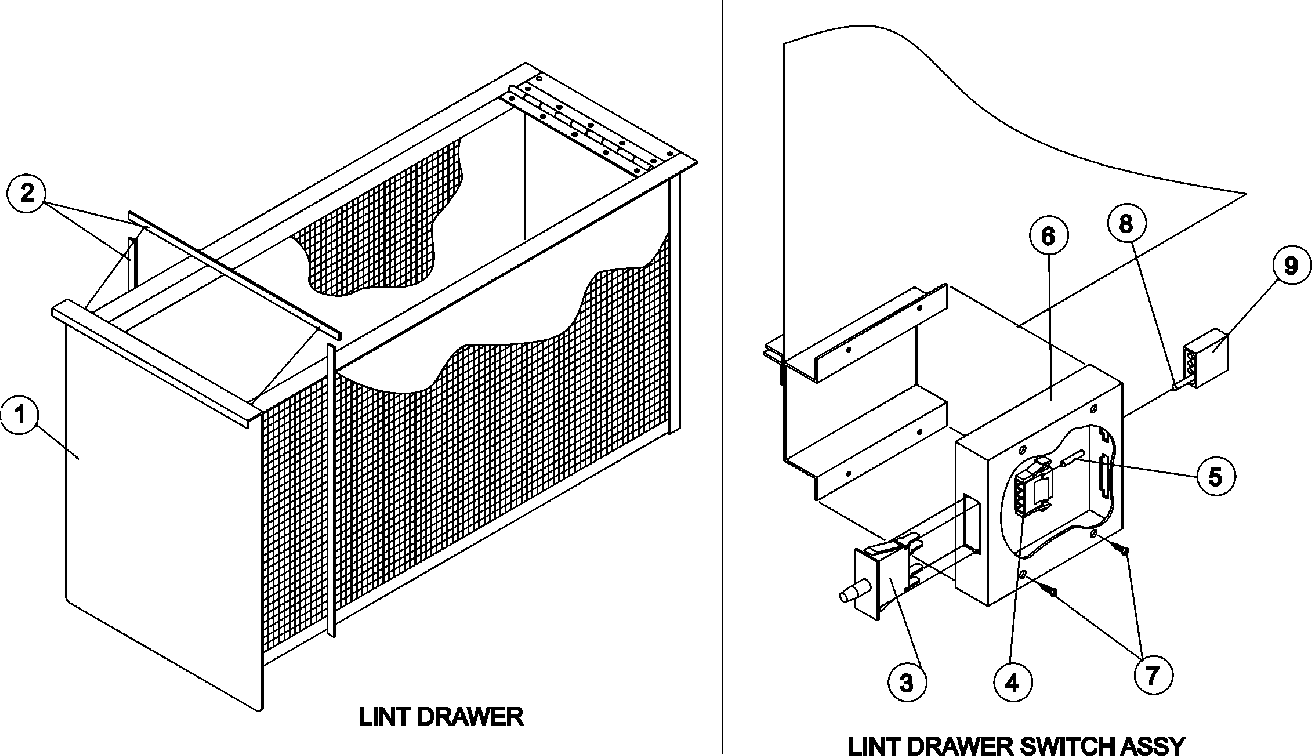 2

1

LINT DRAWER

6

8

9

5

3

4

7

LINT DRAWER SWITCH ASSY