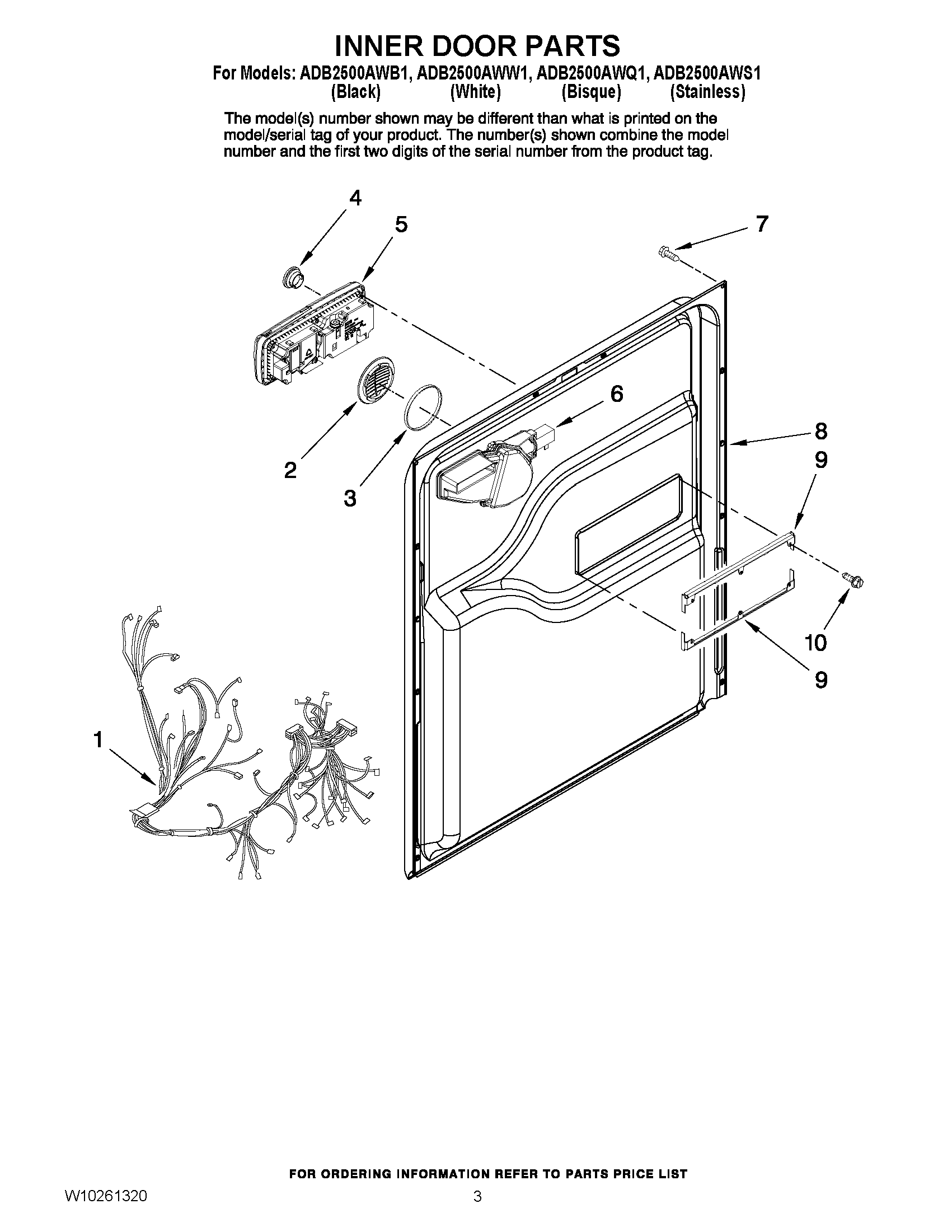 INNER DOOR PARTS

For Models: ADB2500AWB1, ADB2500AWW1, ADB2500AWQ1, ADB2500AWS1
(Black) (White) (Bisque) (Stainless)

The model(s) number shown may be different than what is printed on the model/serial tag of your product. The number(s) shown combine the model number and the first two digits of the serial number from the product tag.

4
5
7
6
8
9
2
3
10
9
1

FOR ORDERING INFORMATION REFER TO PARTS PRICE LIST

W10261320 3