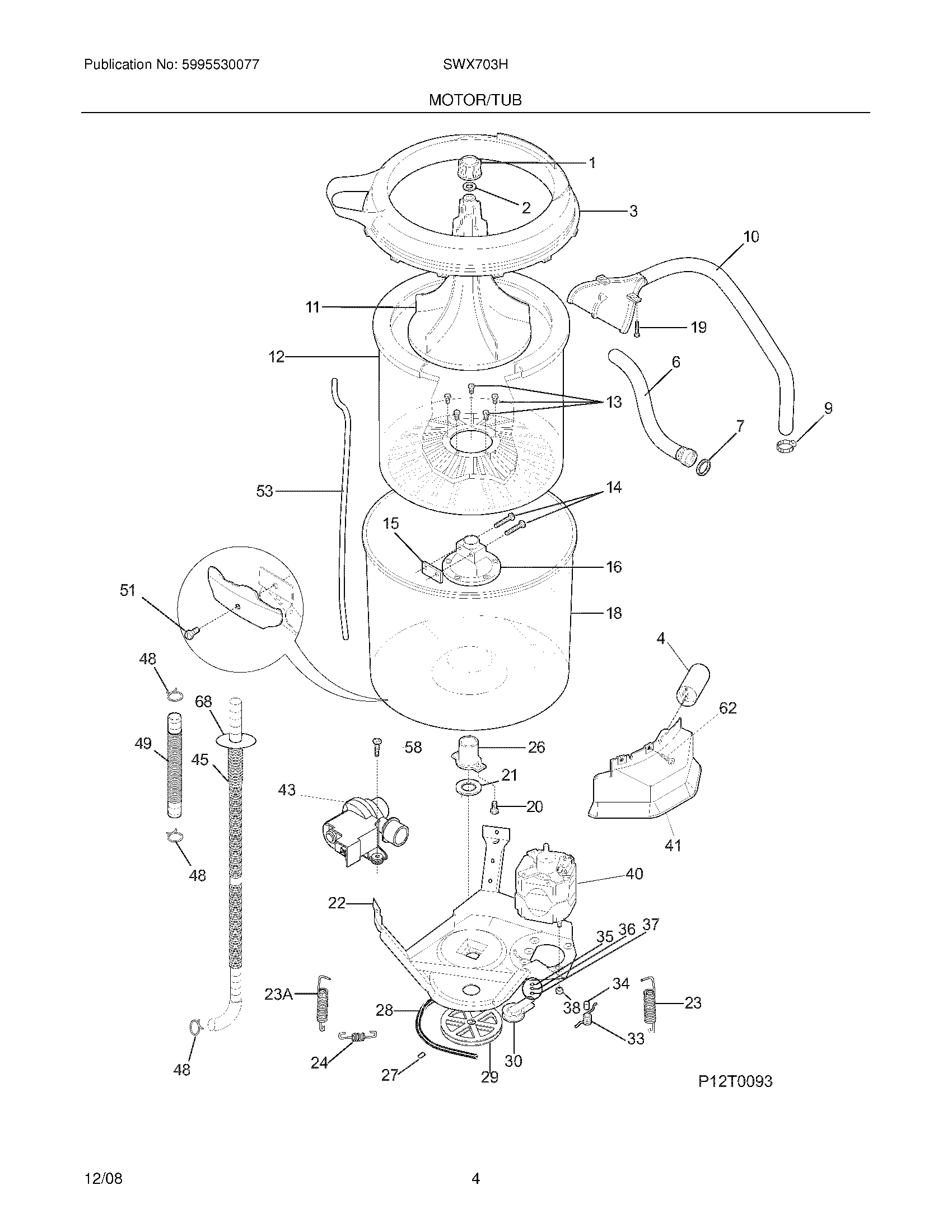 Publication No: 5995530077

SWX703H

MOTOR/TUB

1
2
3
10
11
19
12
6
13
9
7
53
14
15
16
51
18
4
48
68
62
49
45
58
26
21
43
20
41
48
40
22
35 36 37
34
23A
28
38
23
33
24
30
48
27
29
P12T0093

12/08

4