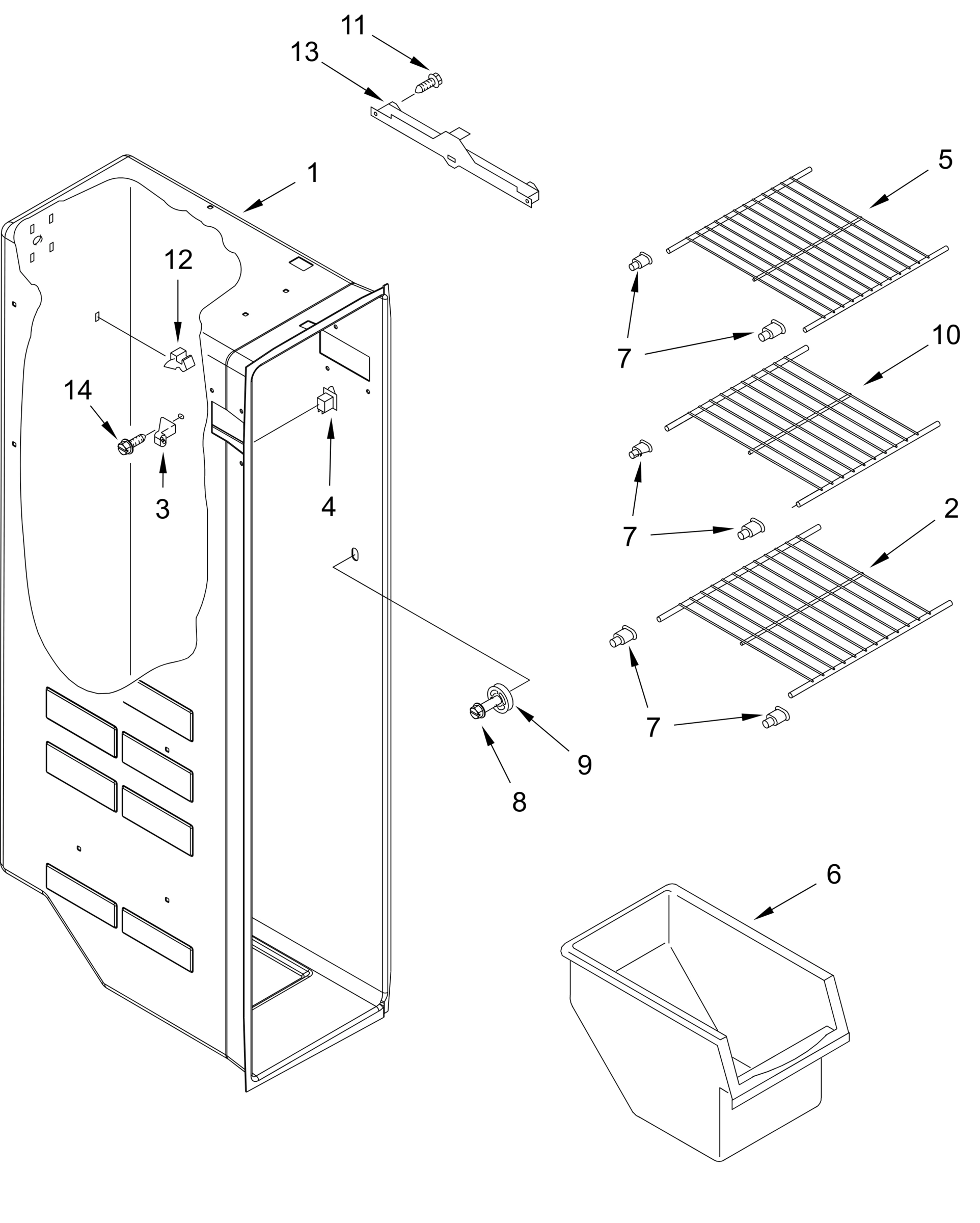 11
13
1
5
12
7
10
14
3
4
7
2
7
9
8
6