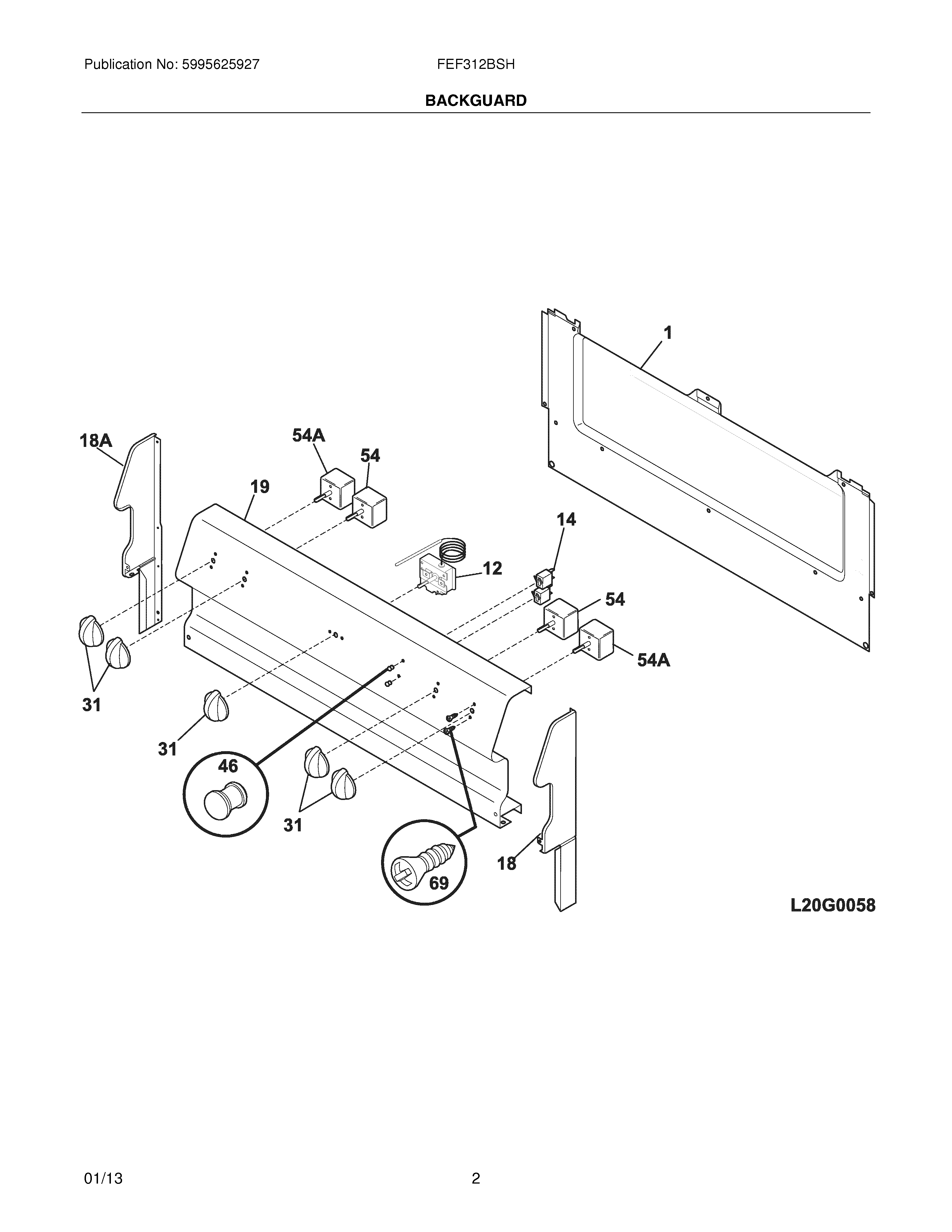 Publication No: 5995625927

FEF312BSH

BACKGUARD

1

18A

54A

54

19

14

12

54

54A

31

31

46

31

69

18

L20G0058

01/13

2