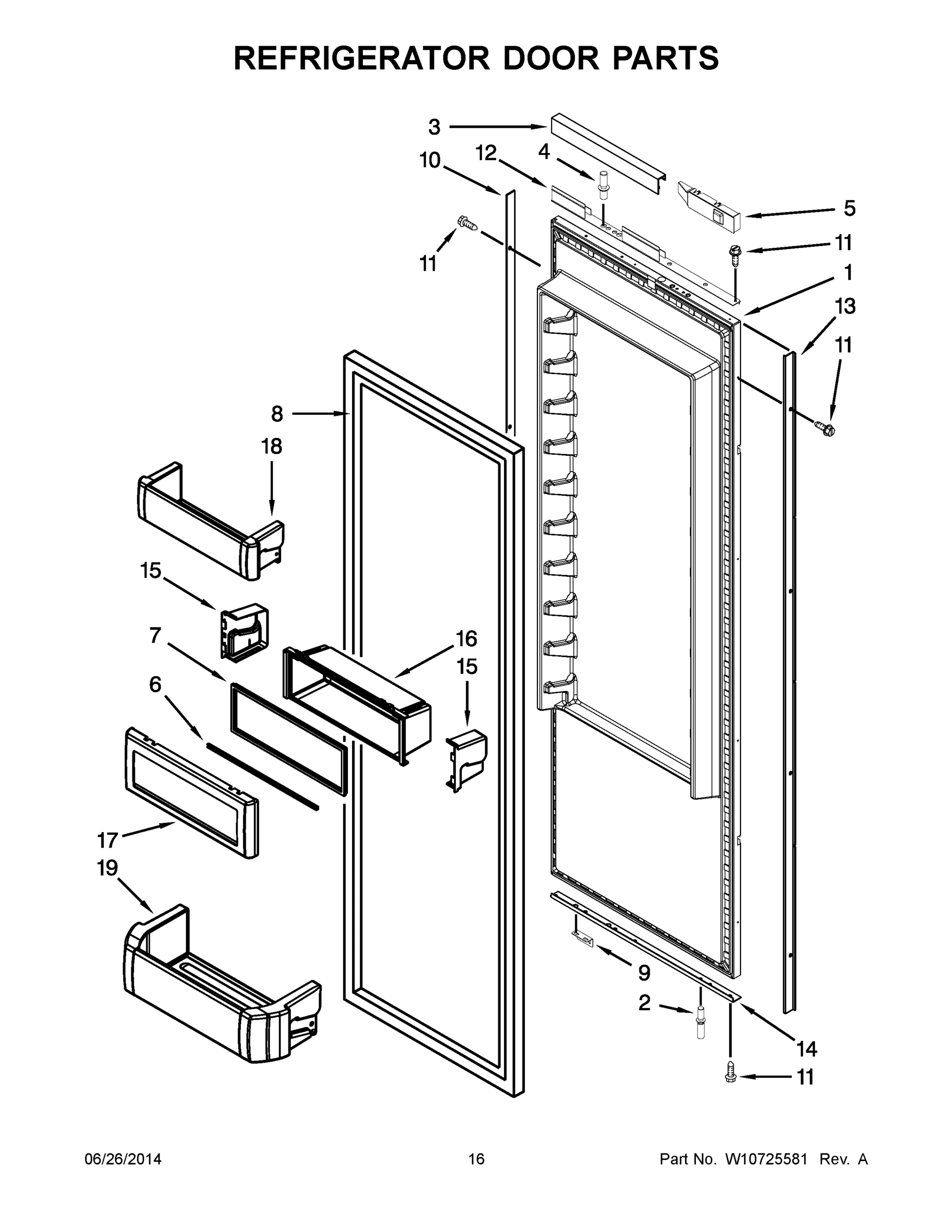 REFRIGERATOR DOOR PARTS

3
10
12
4
5
11
11
1
13
11
8
18
15
7
16
15
6
17
19
9
2
14
11

06/26/2014
16
Part No. W10725581 Rev. A