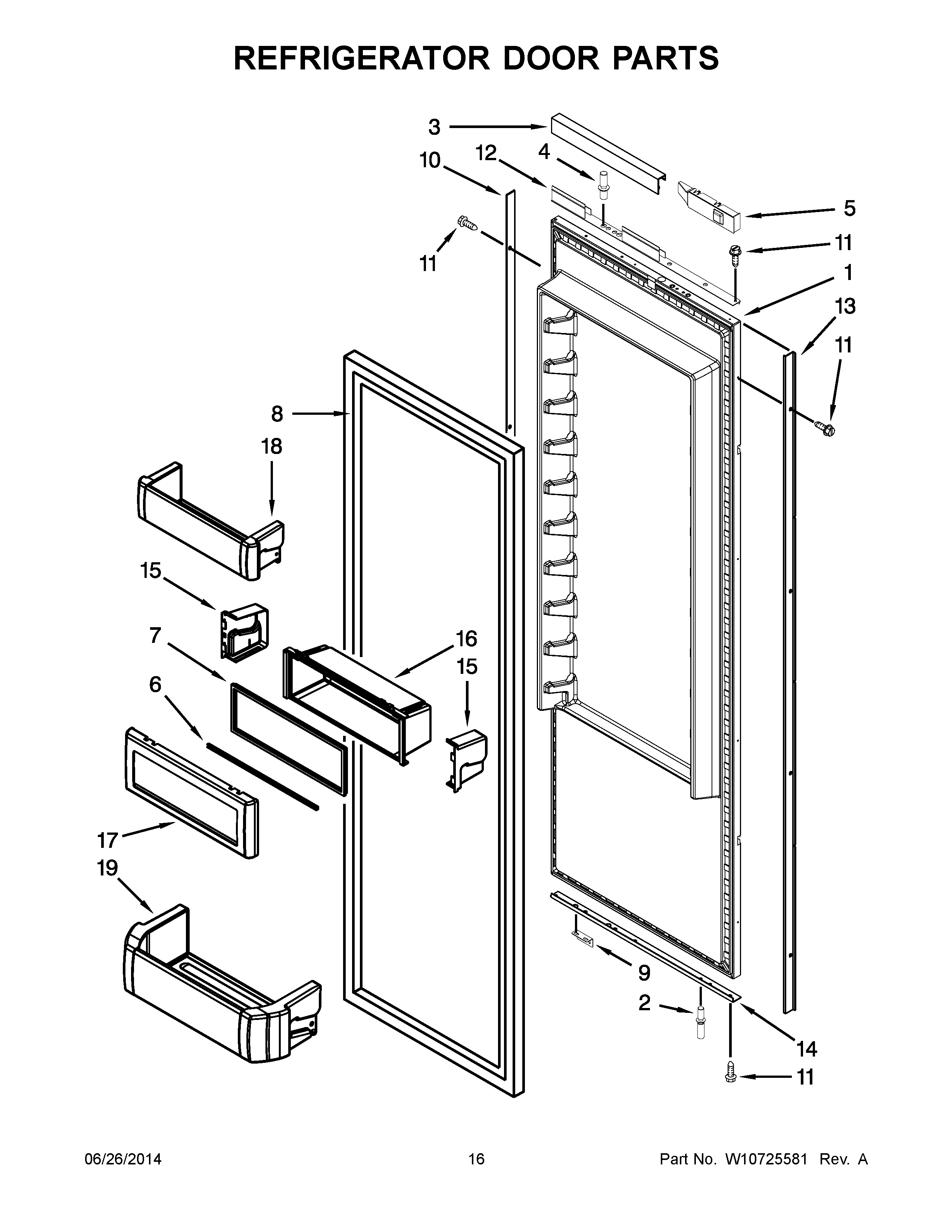 REFRIGERATOR DOOR PARTS

3
10
12
4
5
11
11
1
13
11
8
18
15
7
16
15
6
17
19
9
2
14
11

06/26/2014
16
Part No. W10725581 Rev. A