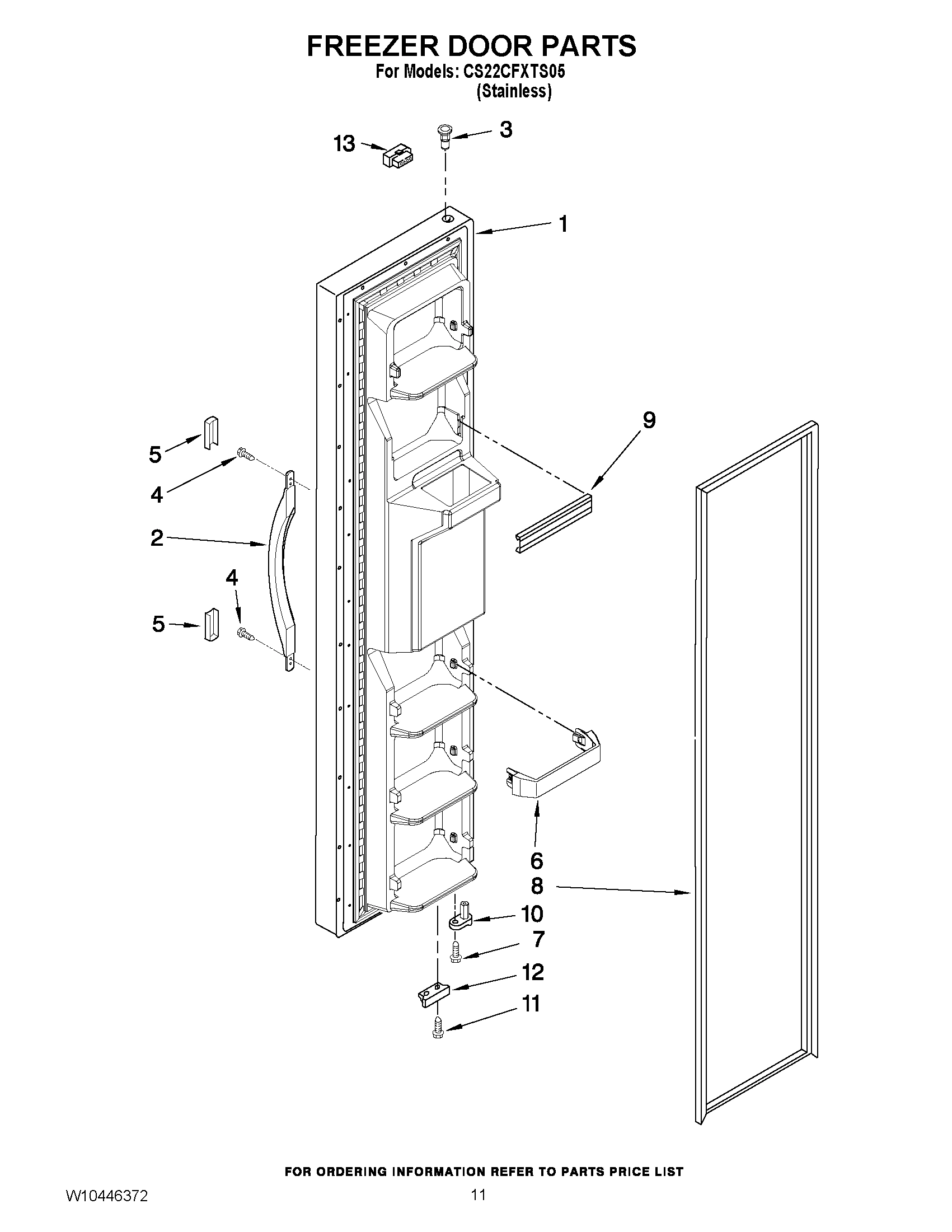 FREEZER DOOR PARTS
For Models: CS22CFXTS05
(Stainless)

13
3
1
9
5
4
2
4
5
6
8
10
7
12
11

FOR ORDERING INFORMATION REFER TO PARTS PRICE LIST

W10446372
11